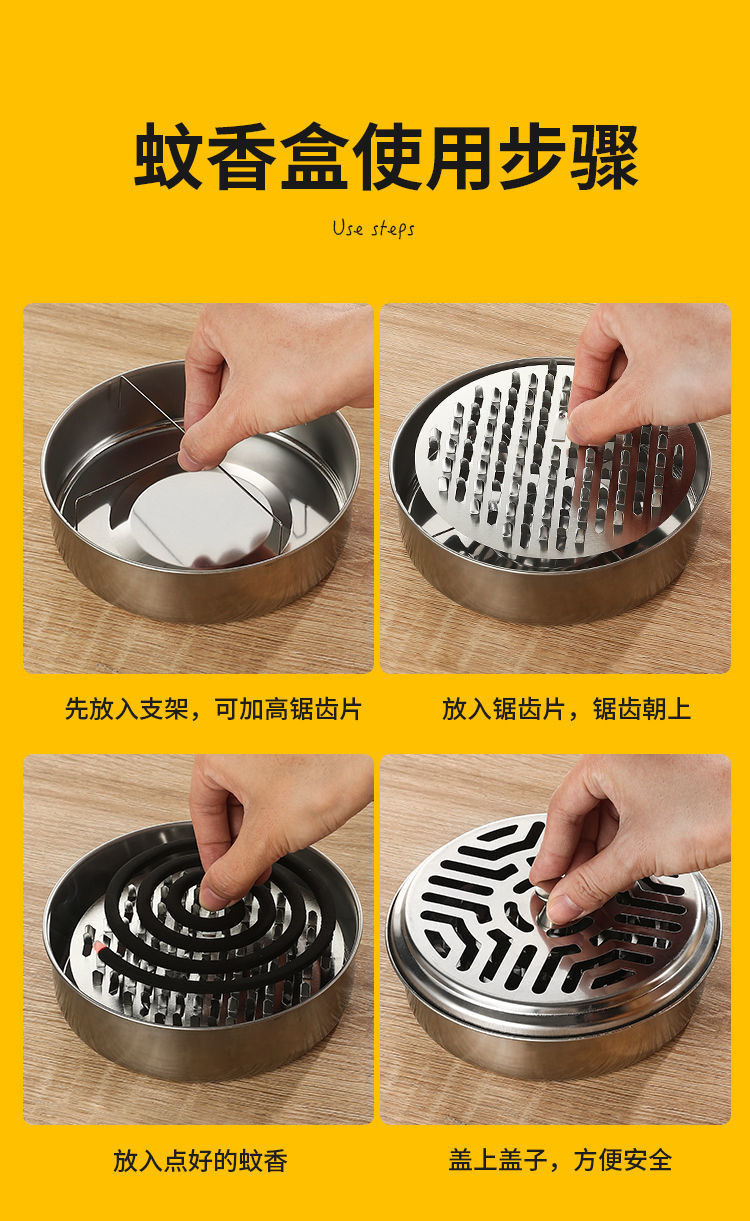 蚊香盒使用步骤

Use steps

先放入支架，可加高锯齿片

放入锯齿片，锯齿朝上

放入点好的蚊香

盖上盖子，方便安全