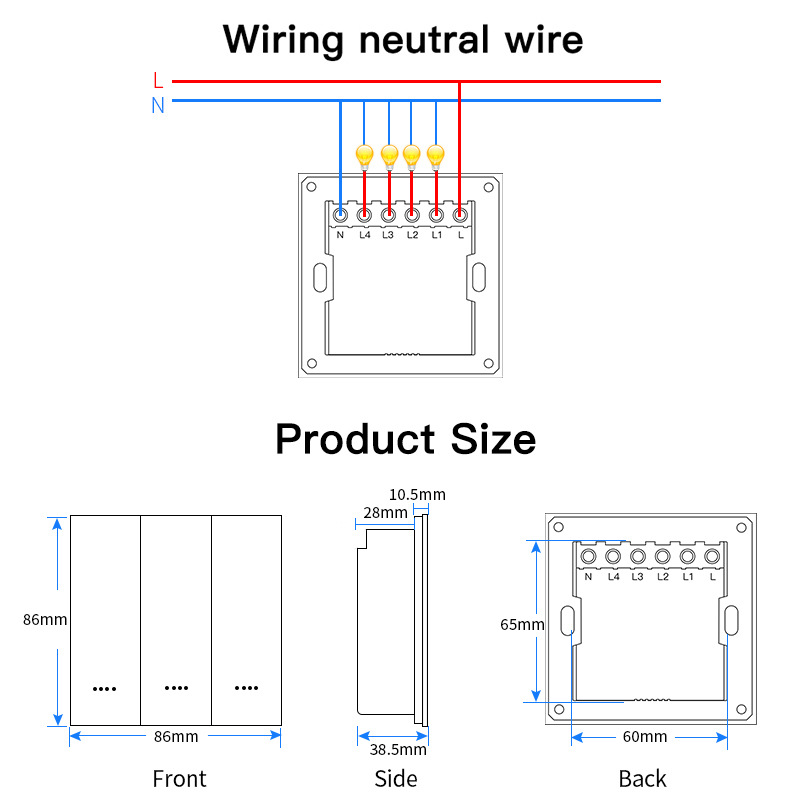 Wiring neutral wire

L
N

N L4 L3 L2 L1 L

Product Size

86mm
86mm
Front

10.5mm
28mm
38.5mm
Side

N L4 L3 L2 L1 L
65mm
60mm
Back