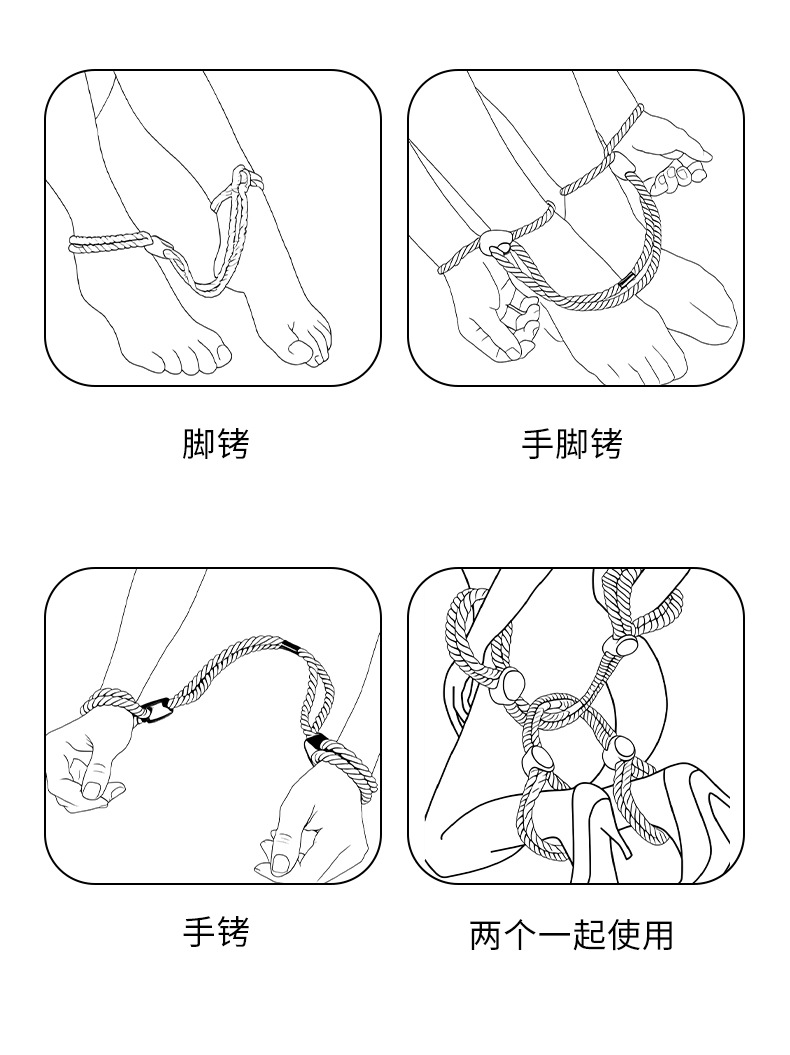 脚铐

手脚铐

手铐

两个一起使用