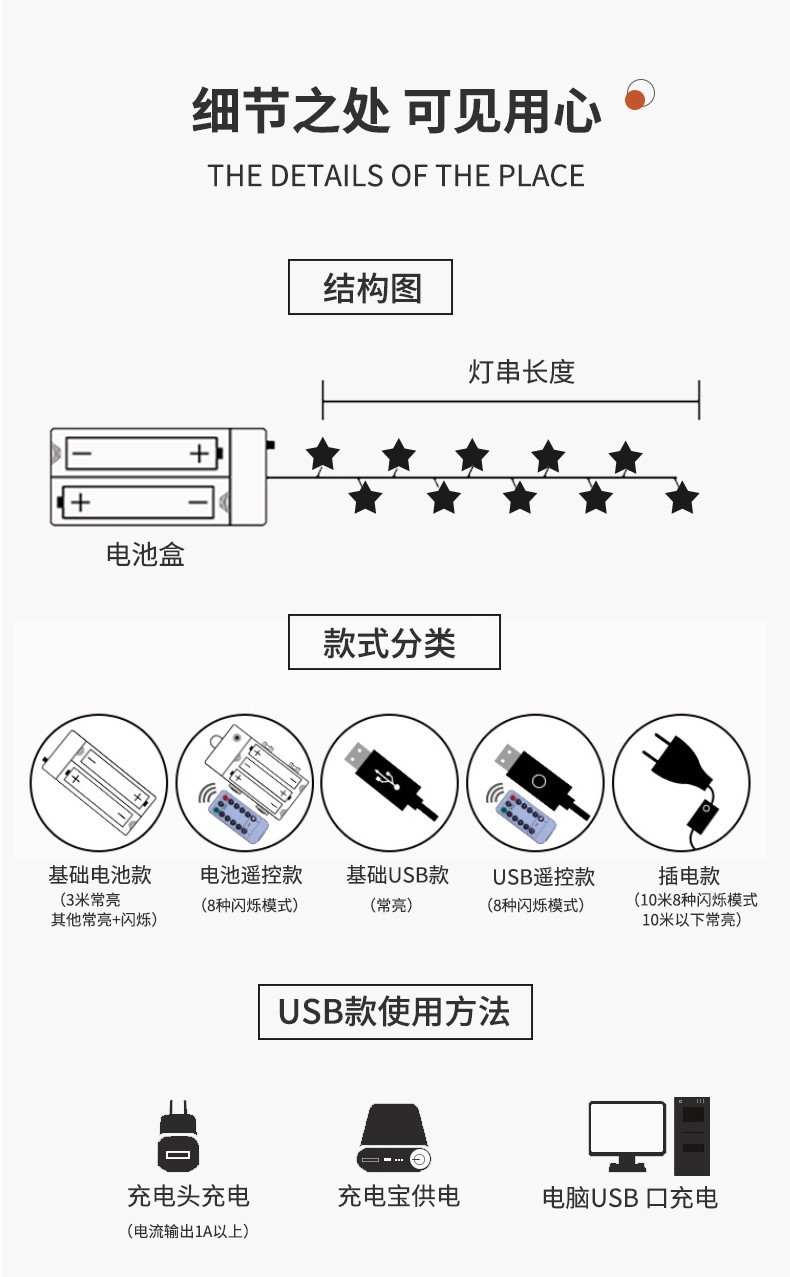 细节之处 可见用心

THE DETAILS OF THE PLACE

结构图

灯串长度

电池盒

款式分类

基础电池款
（3米常亮
其他常亮+闪烁）

电池遥控款
（8种闪烁模式）

基础USB款
（常亮）

USB遥控款
（8种闪烁模式）

插电款
（10米8种闪烁模式
10米以下常亮）

USB款使用方法

充电头充电
（电流输出1A以上）

充电宝供电

电脑USB 口充电