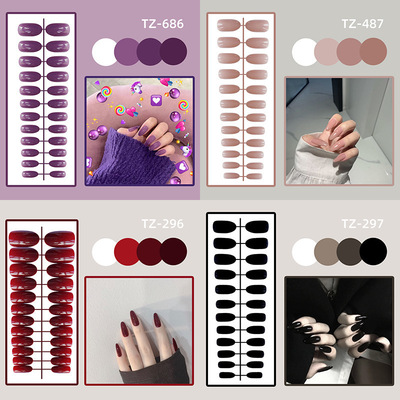 TZ-686

TZ-487

TZ-296

TZ-297