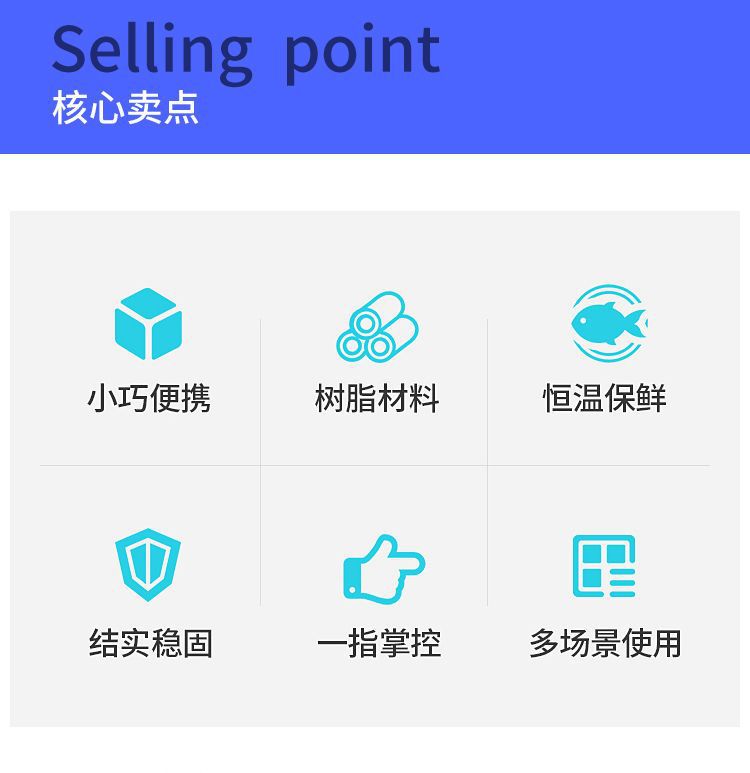 Selling point
核心卖点

小巧便携

树脂材料

恒温保鲜

结实稳固

一指掌控

多场景使用