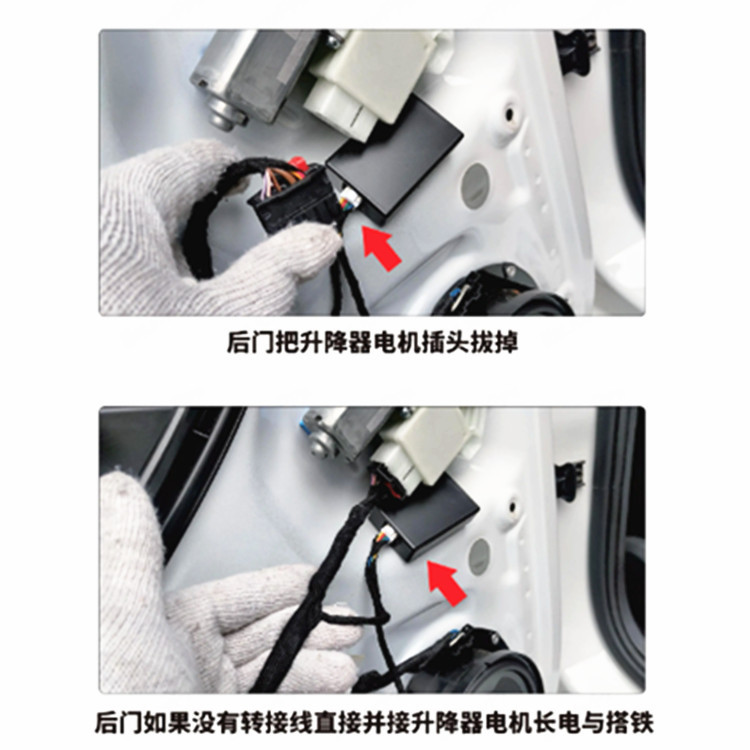 后门把升降器电机插头拔掉

后门如果没有转接线直接并接升降器电机长电与搭铁