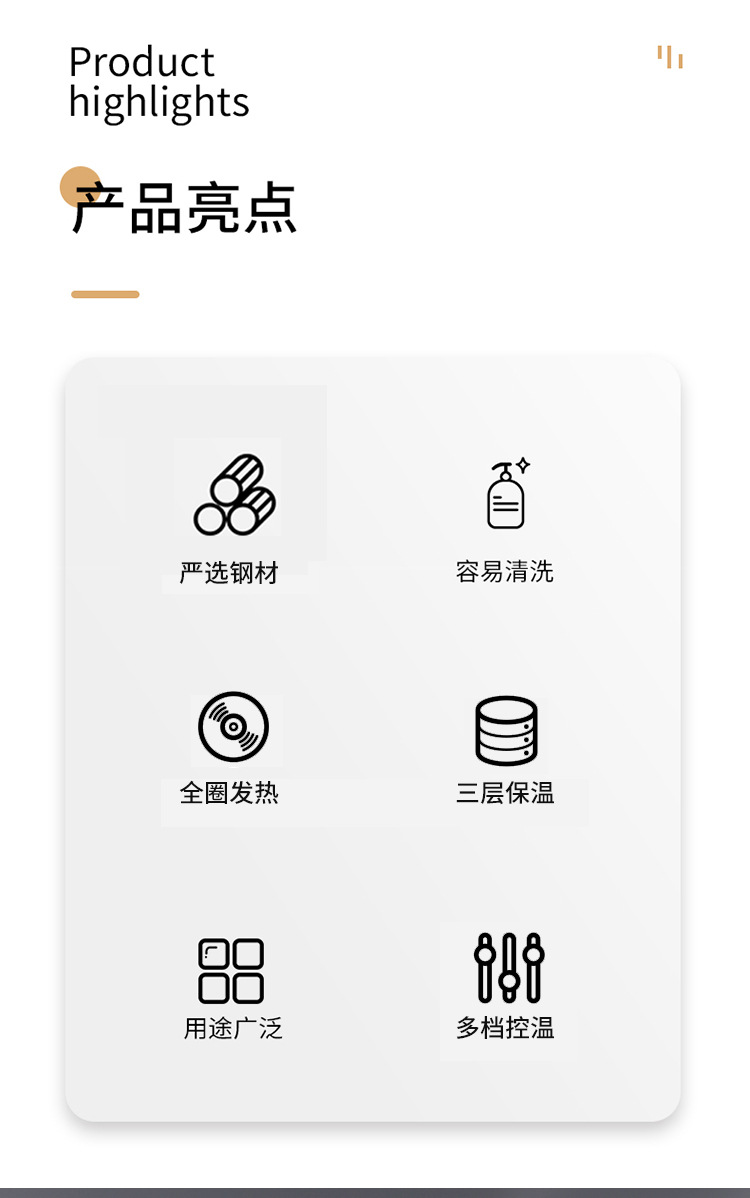 Product
highlights

产品亮点

严选钢材

容易清洗

全圈发热

三层保温

用途广泛

多档控温