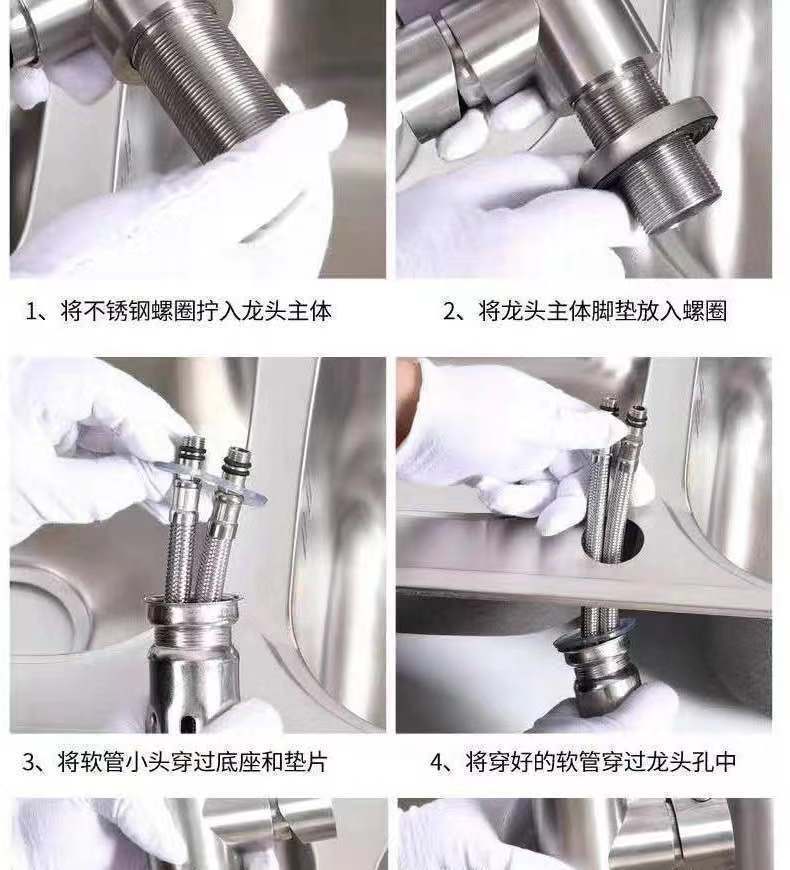 1、将不锈钢螺圈拧入龙头主体

2、将龙头主体脚垫放入螺圈

3、将软管小头穿过底座和垫片

4、将穿好的软管穿过龙头孔中