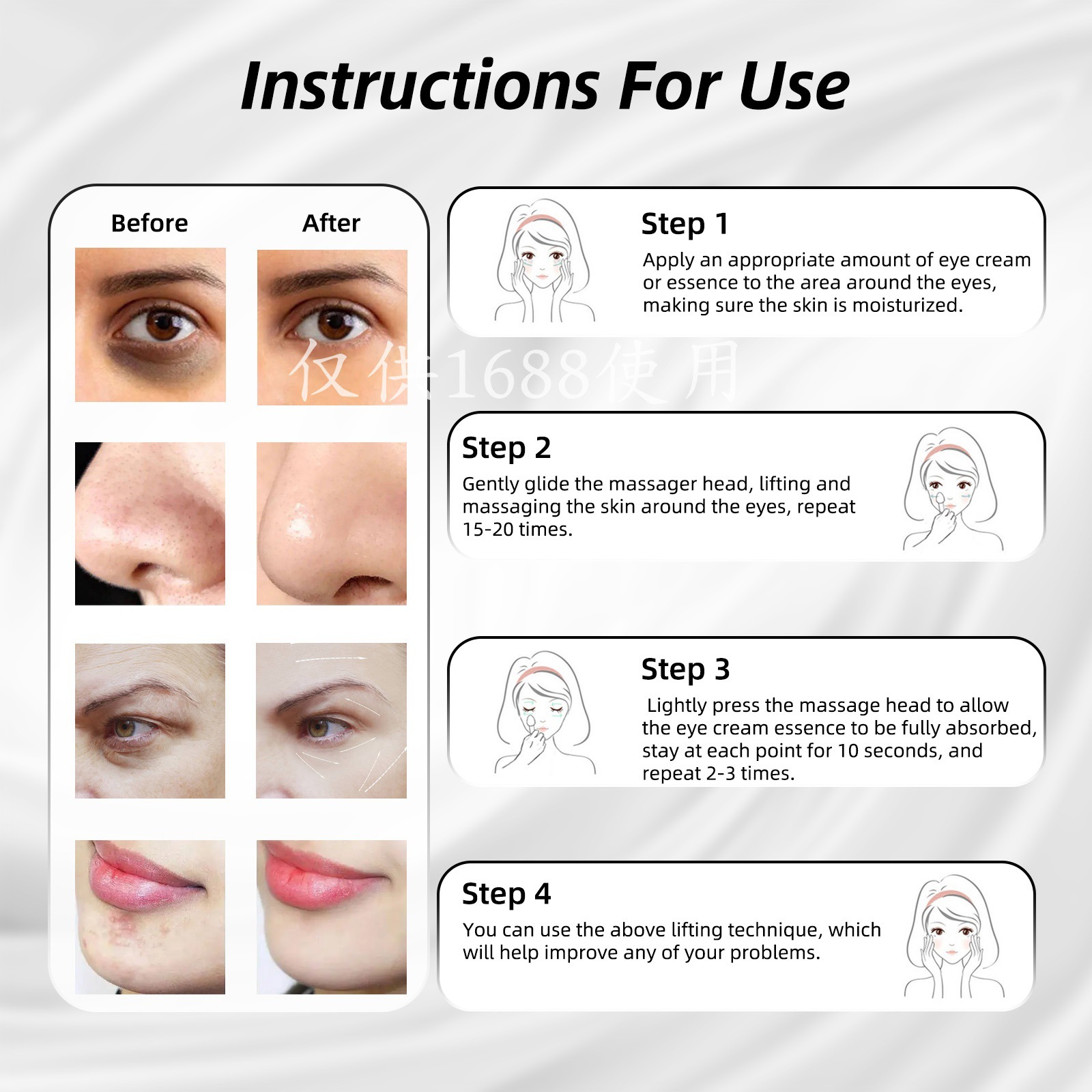 Instructions For Use

Before

After

仅供1688使用

Step 1

Apply an appropriate amount of eye cream or essence to the area around the eyes, making sure the skin is moisturized.

Step 2

Gently glide the massager head, lifting and massaging the skin around the eyes, repeat 15-20 times.

Step 3

Lightly press the massage head to allow the eye cream essence to be fully absorbed, stay at each point for 10 seconds, and repeat 2-3 times.

Step 4

You can use the above lifting technique, which will help improve any of your problems.