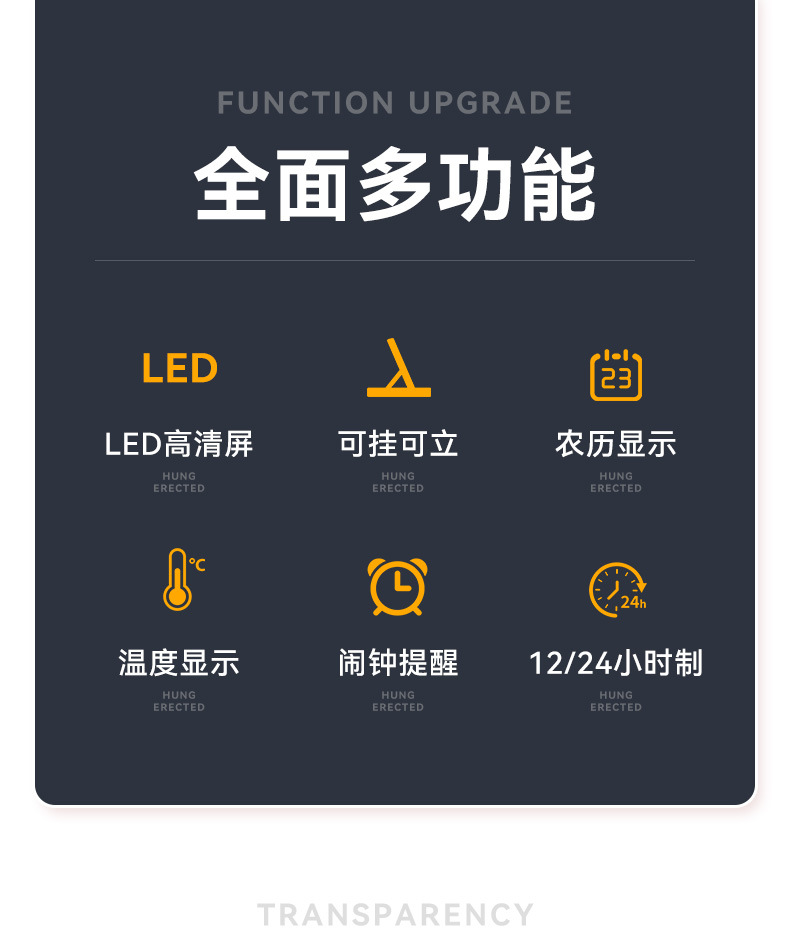 FUNCTION UPGRADE

全面多功能

LED

LED高清屏

HUNG
ERECTED

可挂可立

HUNG
ERECTED

23

农历显示

HUNG
ERECTED

℃

温度显示

HUNG
ERECTED

闹钟提醒

HUNG
ERECTED

24h

12/24小时制

HUNG
ERECTED

TRANSPARENCY