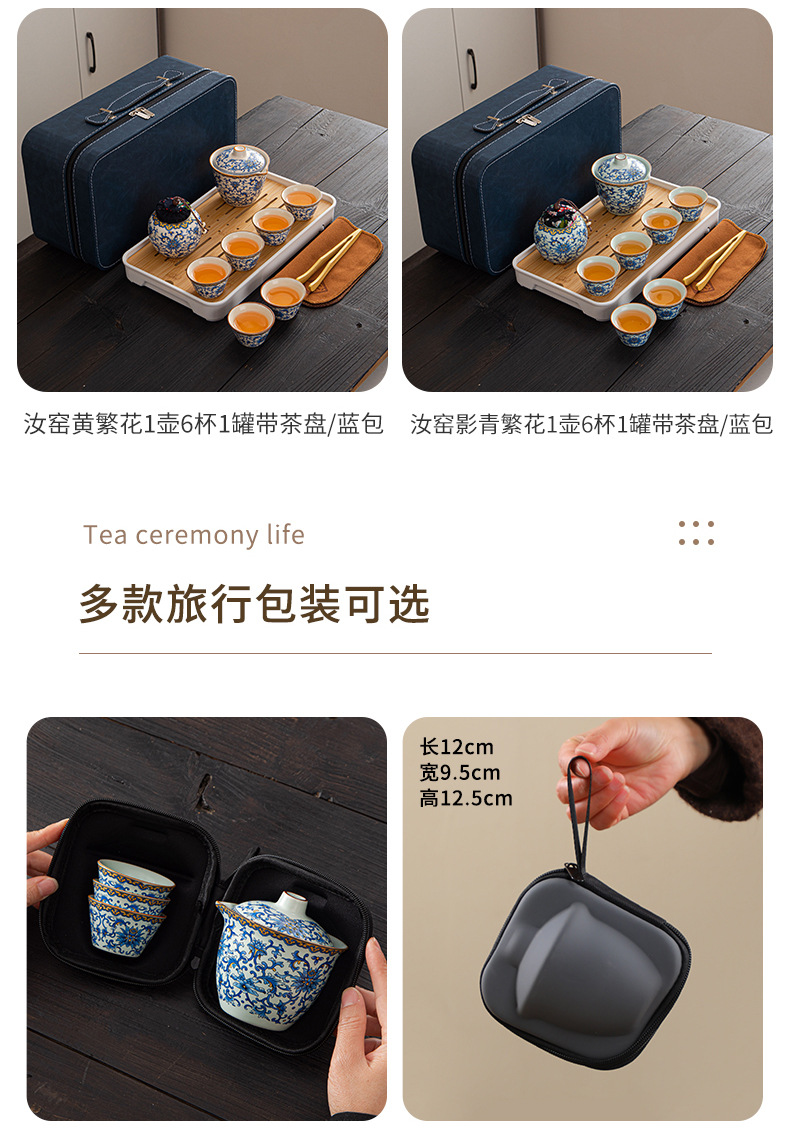 汝窑黄繁花1壶6杯1罐带茶盘/蓝包

汝窑影青繁花1壶6杯1罐带茶盘/蓝包

Tea ceremony life

多款旅行包装可选

长12cm
宽9.5cm
高12.5cm