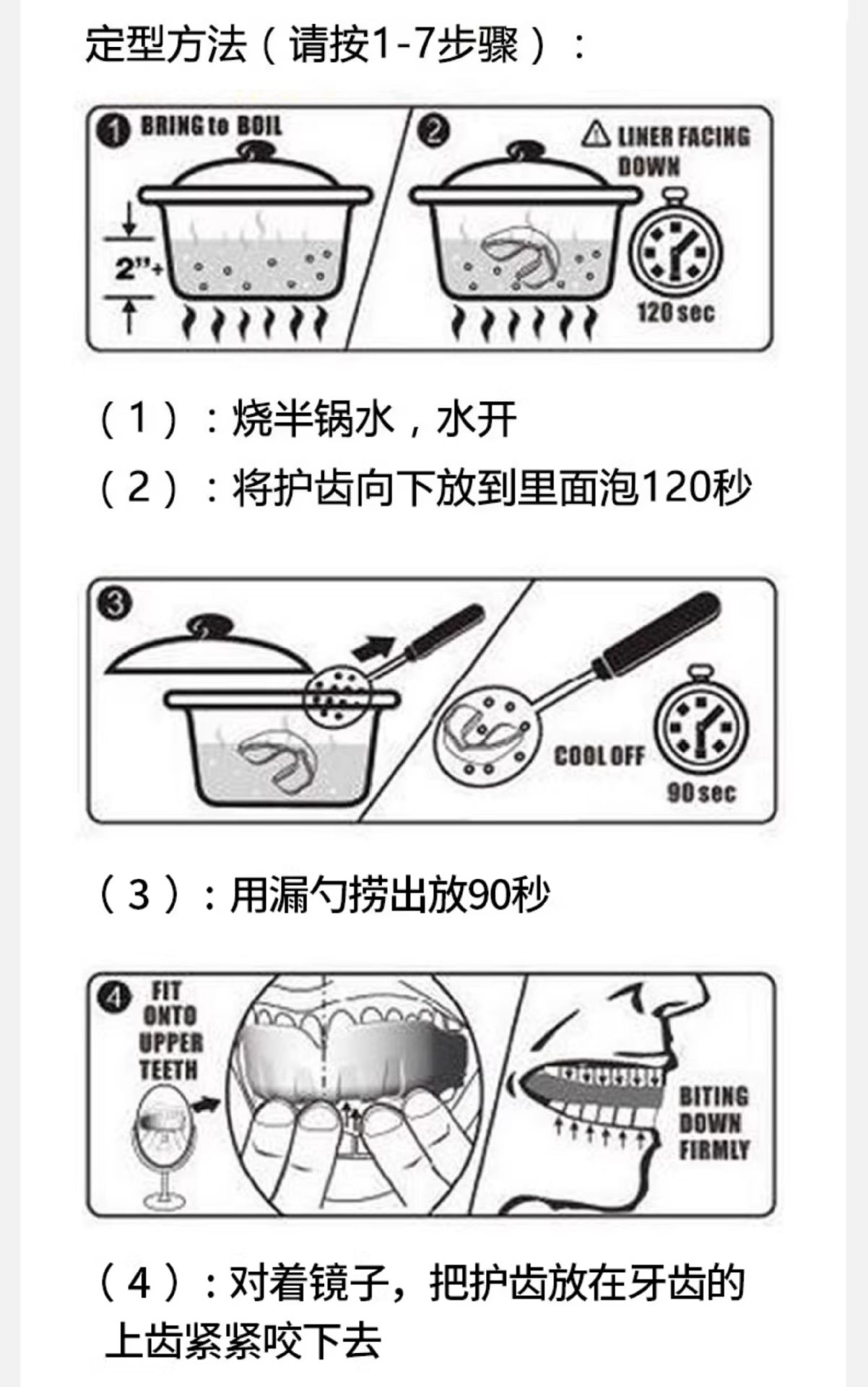 定型方法（请按1-7步骤）：

1 BRING to BOIL

2"+

2 LINER FACING DOWN

120 sec

（1）：烧半锅水，水开

（2）：将护齿向下放到里面泡120秒

3

COOL OFF

90 sec

（3）：用漏勺捞出放90秒

4 FIT ONTO UPPER TEETH

BITING DOWN FIRMLY

（4）：对着镜子，把护齿放在牙齿的上齿紧紧咬下去