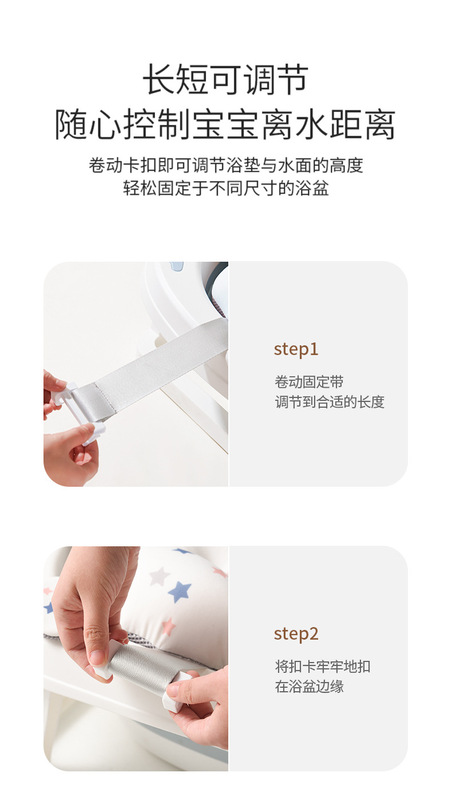 长短可调节
随心控制宝宝离水距离

卷动卡扣即可调节浴垫与水面的高度
轻松固定于不同尺寸的浴盆

step1

卷动固定带
调节到合适的长度

step2

将扣卡牢牢地扣
在浴盆边缘