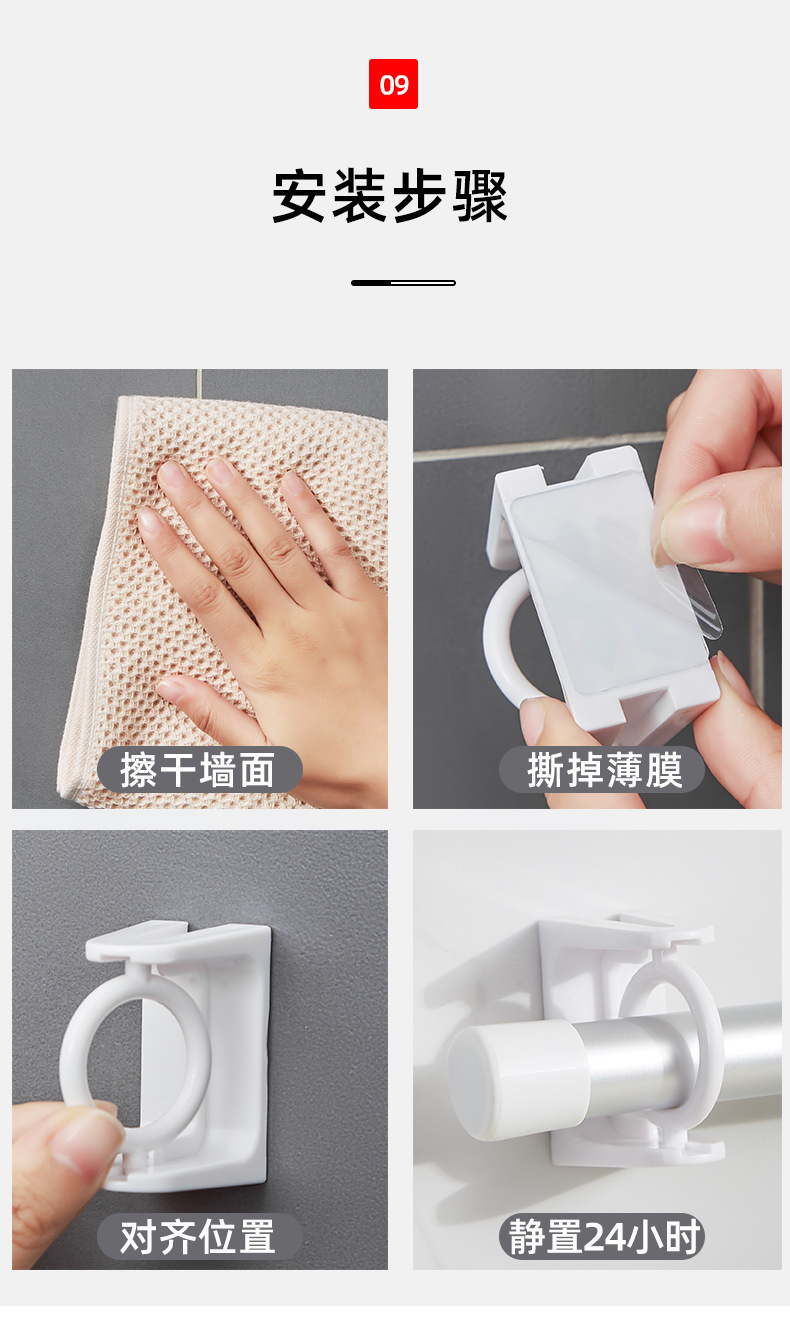 09

安装步骤

擦干墙面

撕掉薄膜

对齐位置

静置24小时