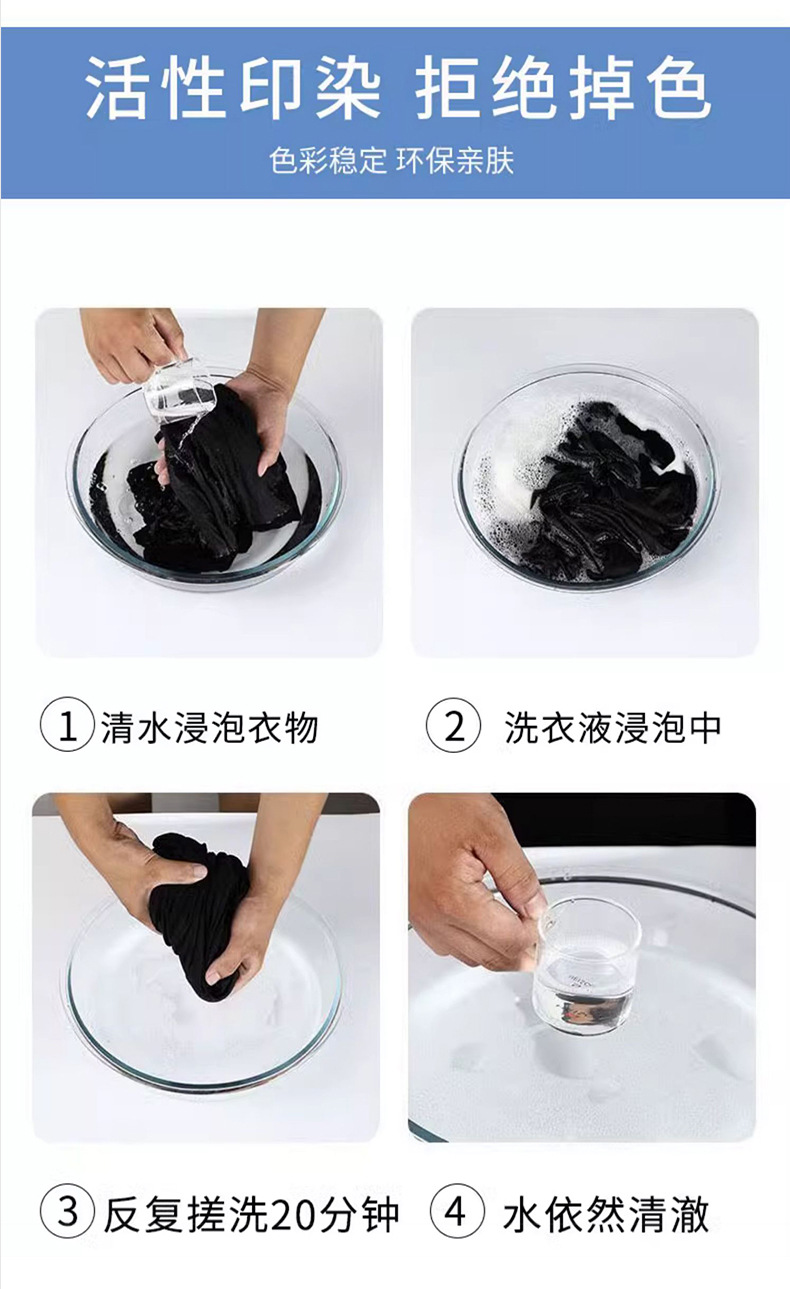 活性印染 拒绝掉色

色彩稳定 环保亲肤

1 清水浸泡衣物

2 洗衣液浸泡中

3 反复搓洗20分钟

4 水依然清澈