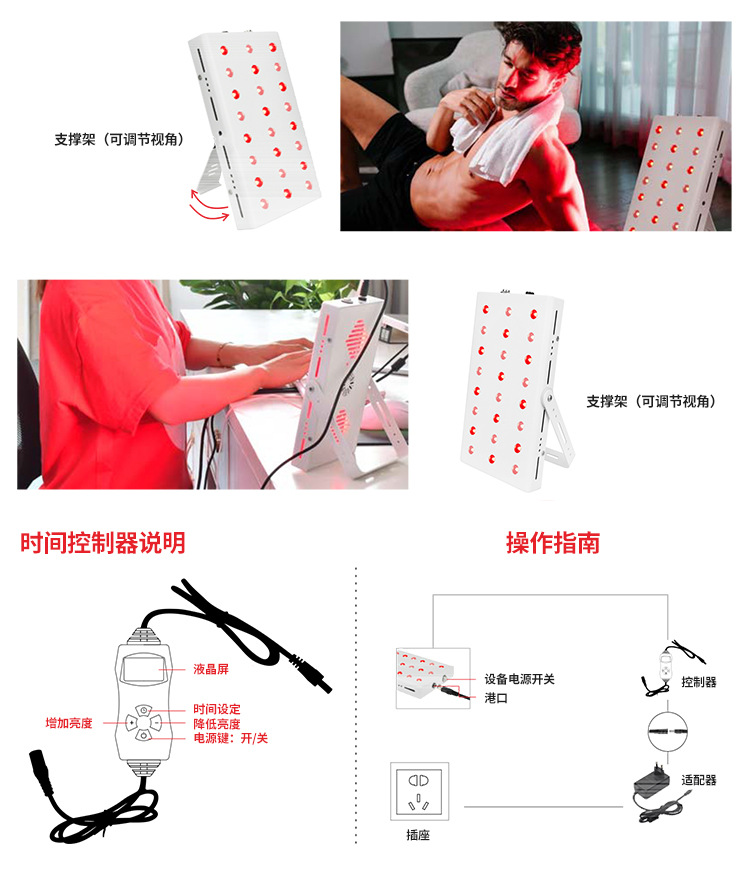 支撑架（可调节视角）

支撑架（可调节视角）

时间控制器说明

液晶屏
时间设定
增加亮度
降低亮度
电源键：开/关

操作指南

设备电源开关
港口
控制器
适配器
插座