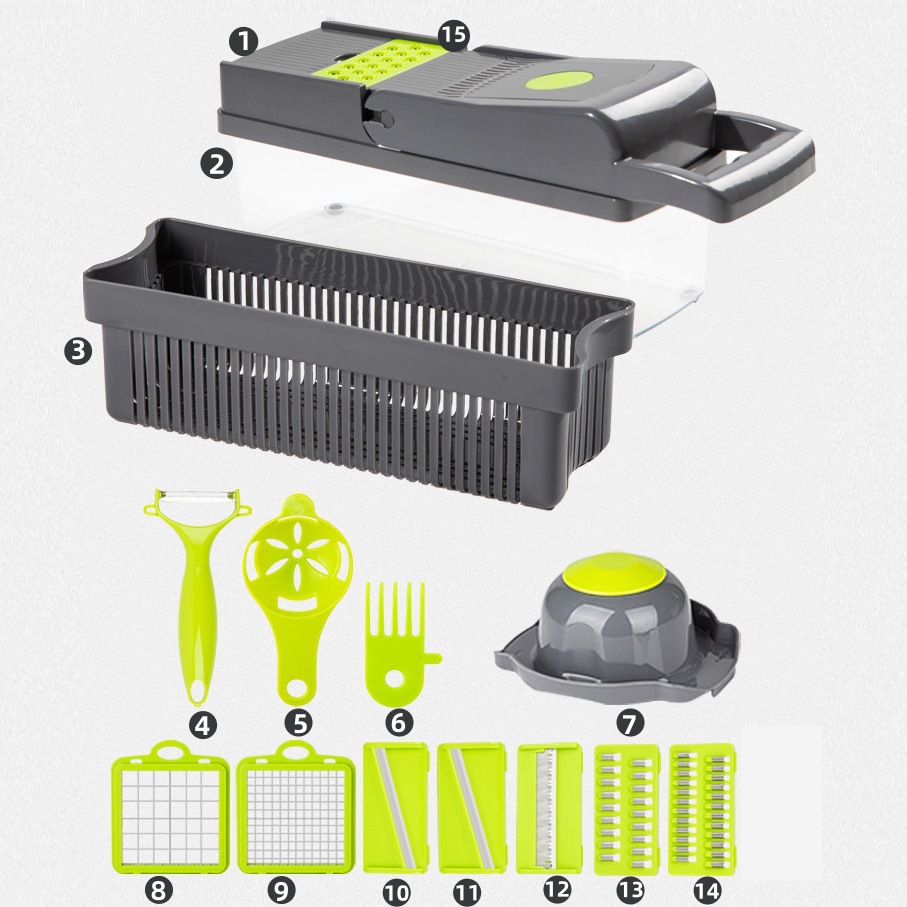 1
15
2
3
4
5
6
7
8
9
10
11
12
13
14