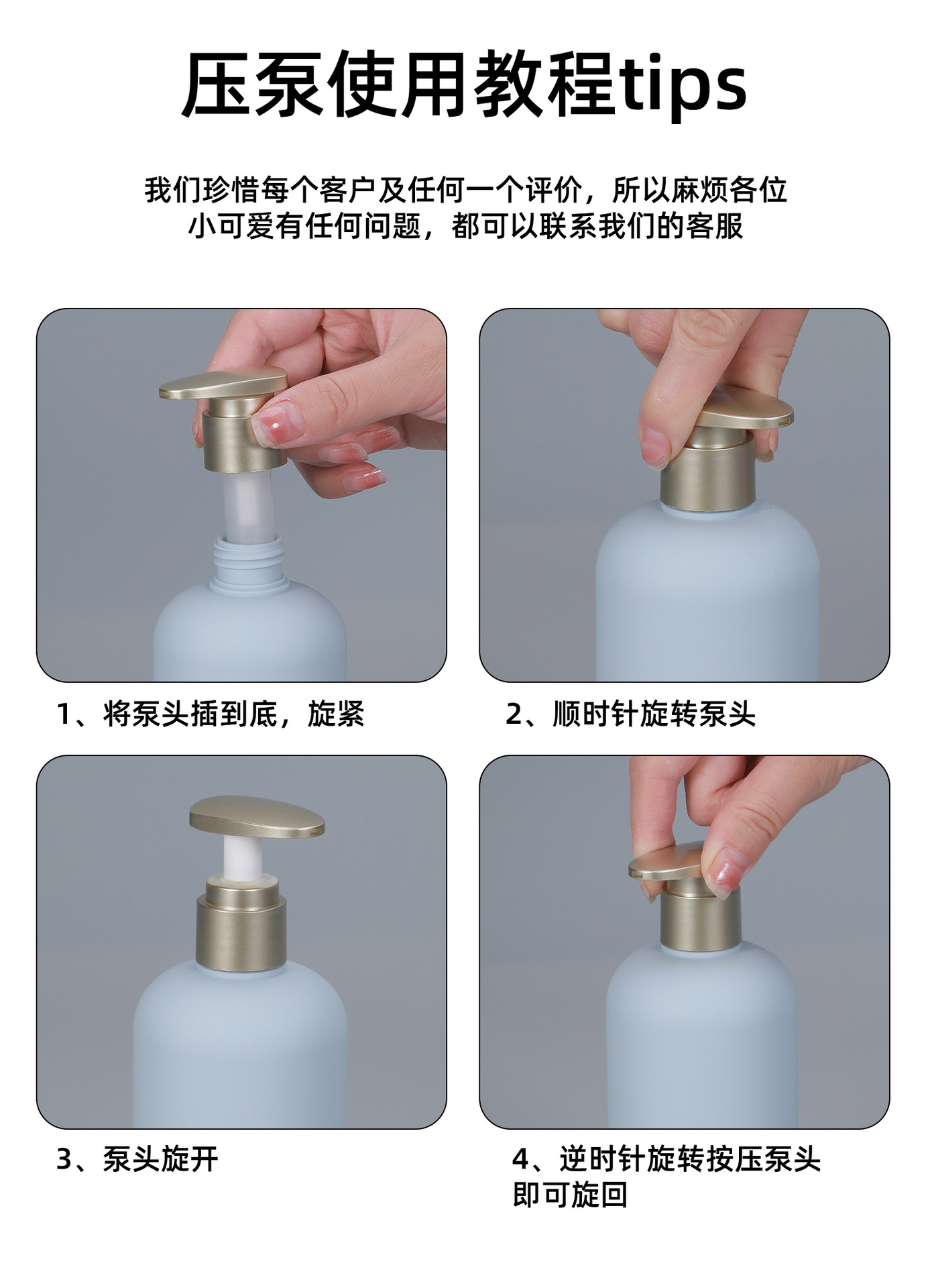 压泵使用教程tips

我们珍惜每个客户及任何一个评价，所以麻烦各位小可爱有任何问题，都可以联系我们的客服

1、将泵头插到底，旋紧

2、顺时针旋转泵头

3、泵头旋开

4、逆时针旋转按压泵头即可旋回