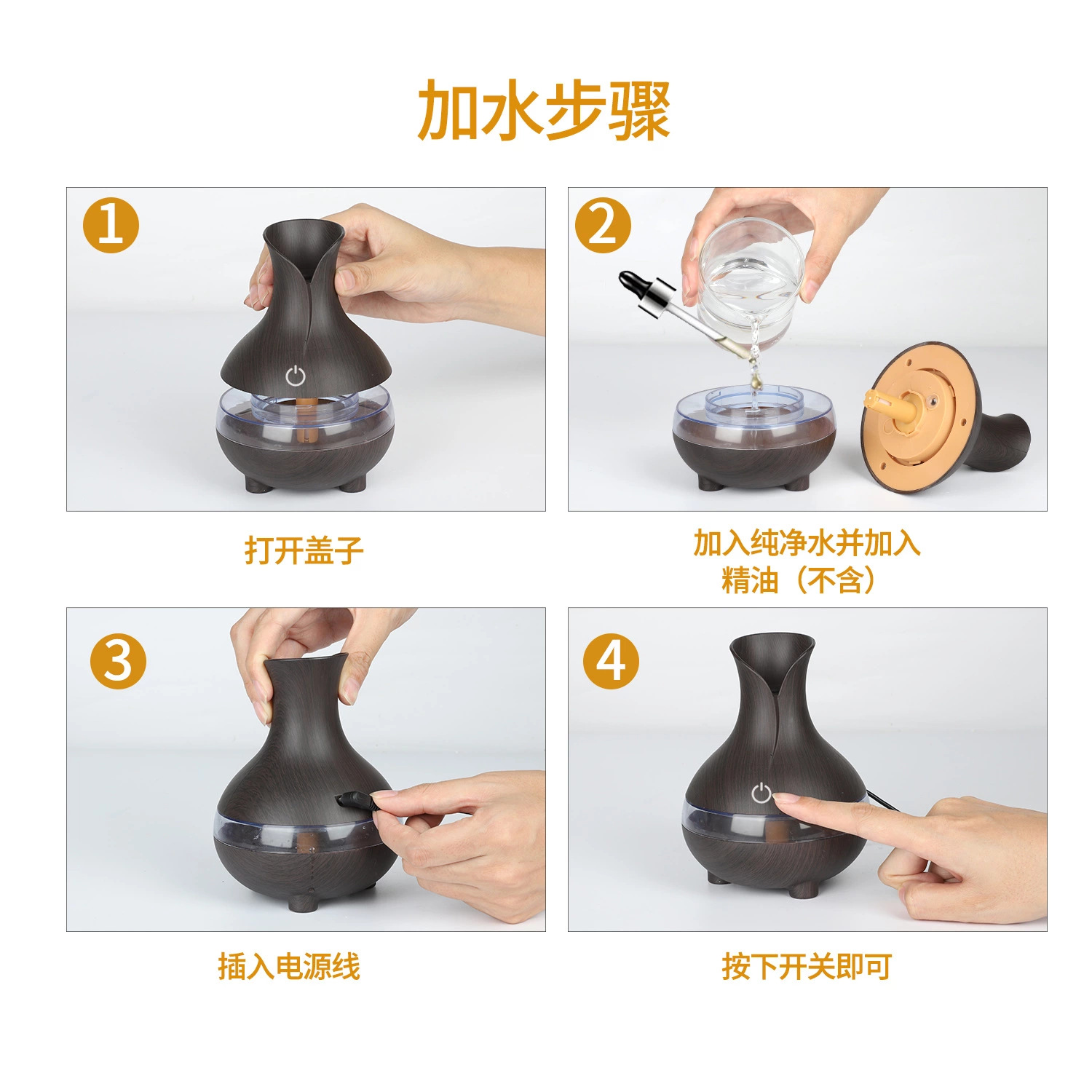 加水步骤

1

打开盖子

2

加入纯净水并加入精油（不含）

3

插入电源线

4

按下开关即可