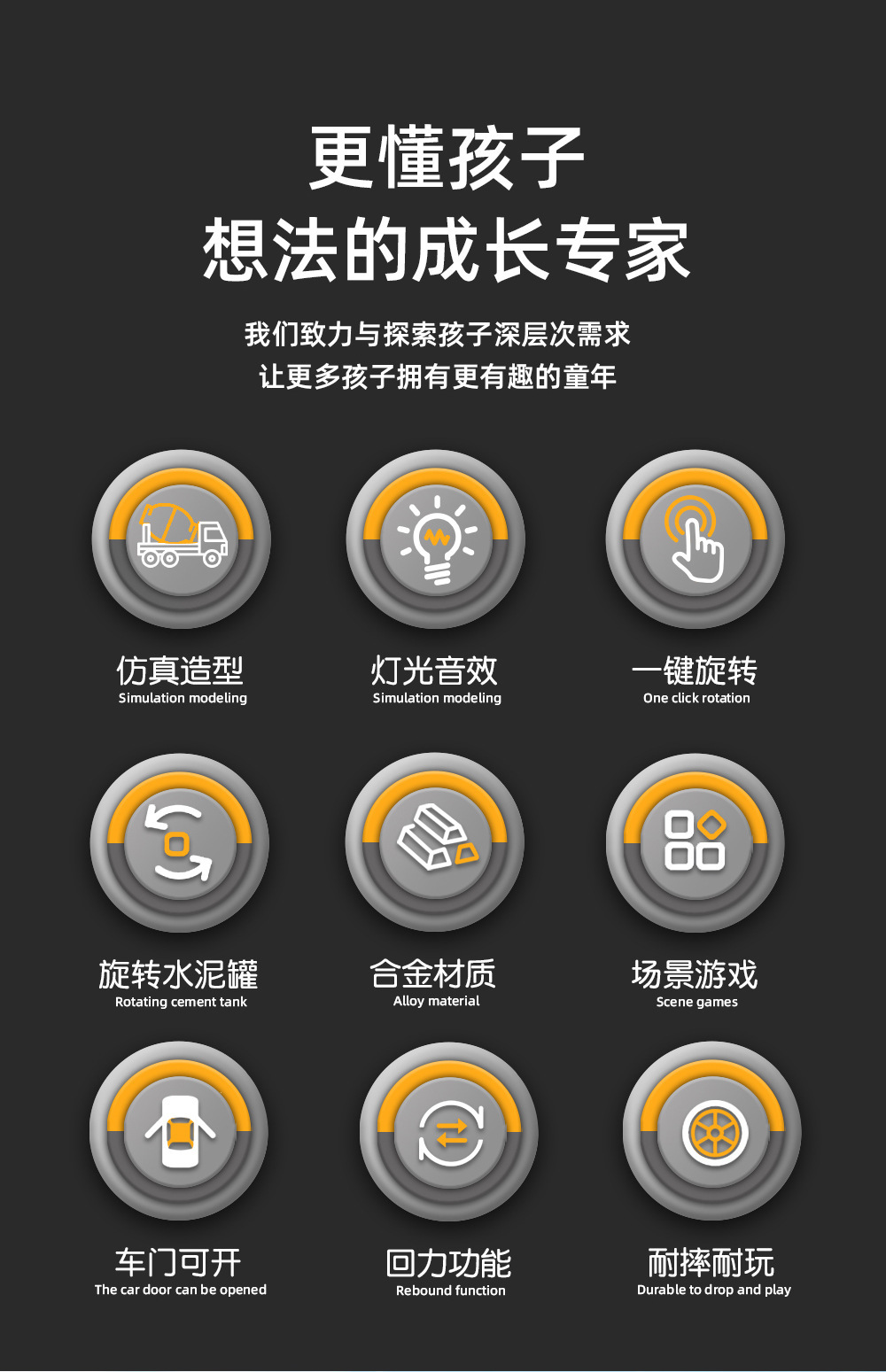 更懂孩子
想法的成长专家

我们致力与探索孩子深层次需求
让更多孩子拥有更有趣的童年

仿真造型
Simulation modeling

灯光音效
Simulation modeling

一键旋转
One click rotation

旋转水泥罐
Rotating cement tank

合金材质
Alloy material

场景游戏
Scene games

车门可开
The car door can be opened

回力功能
Rebound function

耐摔耐玩
Durable to drop and play