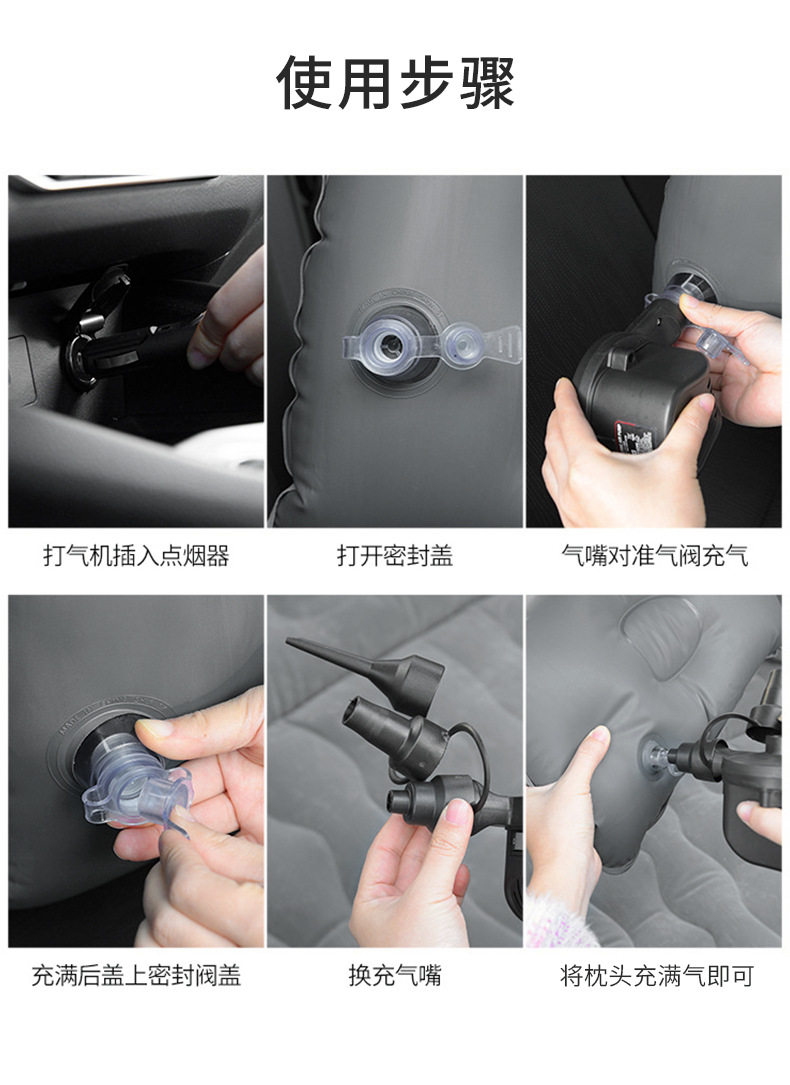 使用步骤

打气机插入点烟器

打开密封盖

气嘴对准气阀充气

充满后盖上密封阀盖

换充气嘴

将枕头充满气即可