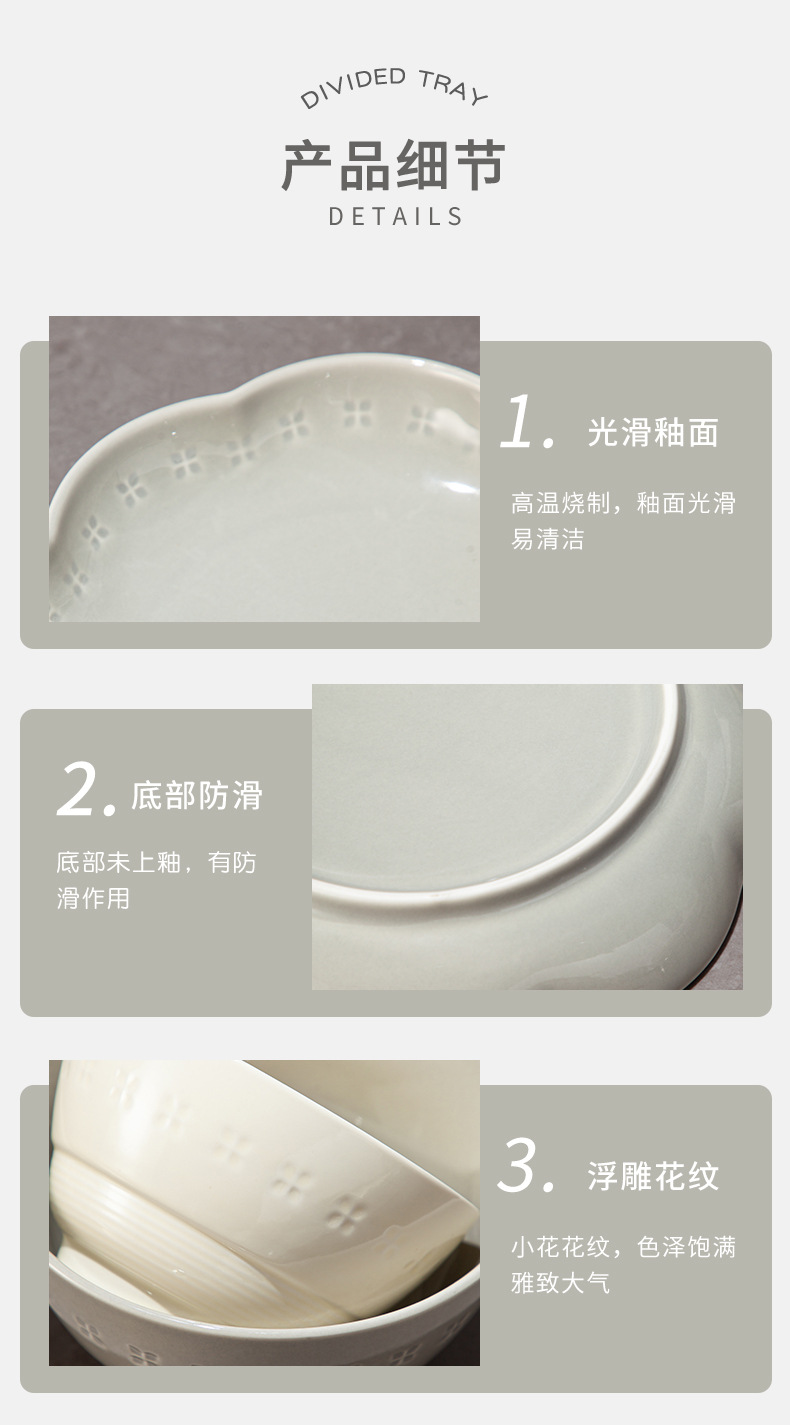 DIVIDED TRAY

产品细节

DETAILS

1. 光滑釉面

高温烧制，釉面光滑易清洁

2. 底部防滑

底部未上釉，有防滑作用

3. 浮雕花纹

小花花纹，色泽饱满雅致大气