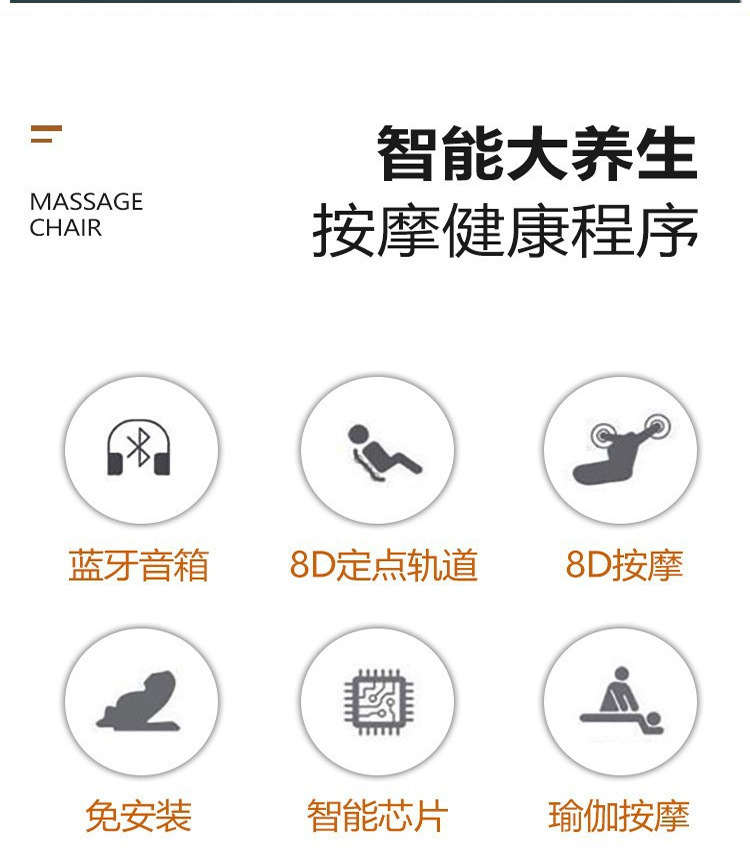 MASSAGE
CHAIR

智能大养生
按摩健康程序

蓝牙音箱

8D定点轨道

8D按摩

免安装

智能芯片

瑜伽按摩