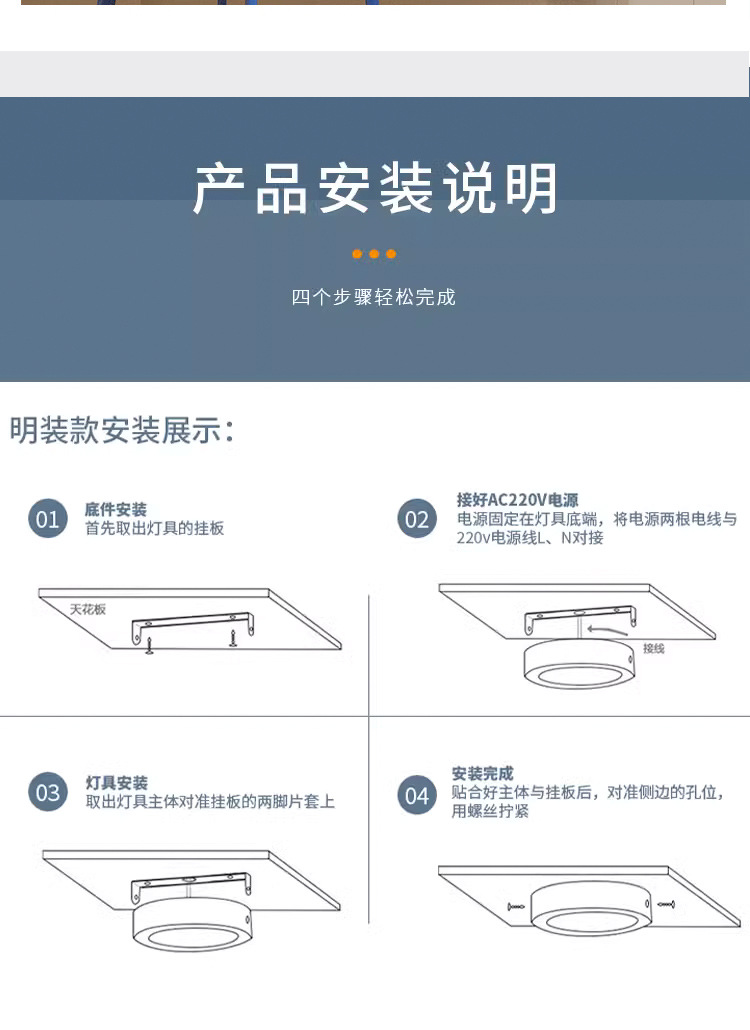 产品安装说明

四个步骤轻松完成

明装款安装展示：

01 底件安装
首先取出灯具的挂板

天花板

02 接好AC220V电源
电源固定在灯具底端，将电源两根电线与220v电源线L、N对接

接线

03 灯具安装
取出灯具主体对准挂板的两脚片套上

04 安装完成
贴合好主体与挂板后，对准侧边的孔位，用螺丝拧紧