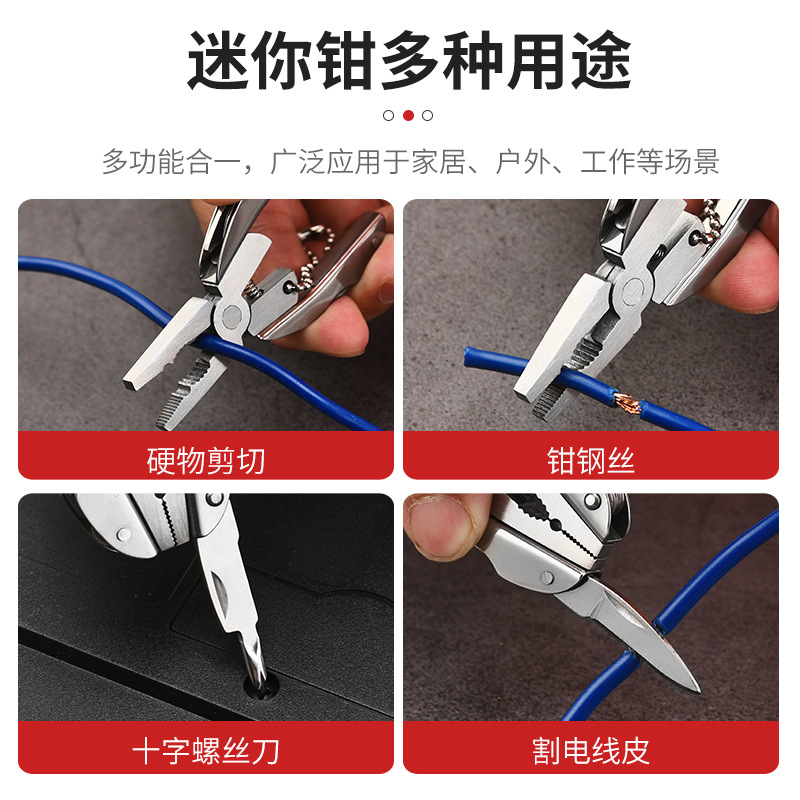 迷你钳多种用途

多功能合一，广泛应用于家居、户外、工作等场景

硬物剪切

钳钢丝

十字螺丝刀

割电线皮