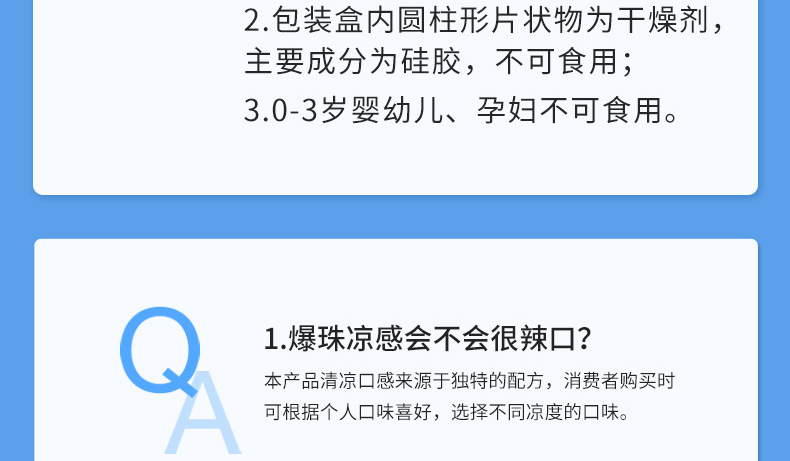 2.包装盒内圆柱形片状物为干燥剂，主要成分为硅胶，不可食用；

3.0-3岁婴幼儿、孕妇不可食用。

Q
A

1.爆珠凉感会不会很辣口?

本产品清凉口感来源于独特的配方，消费者购买时可根据个人口味喜好，选择不同凉度的口味。