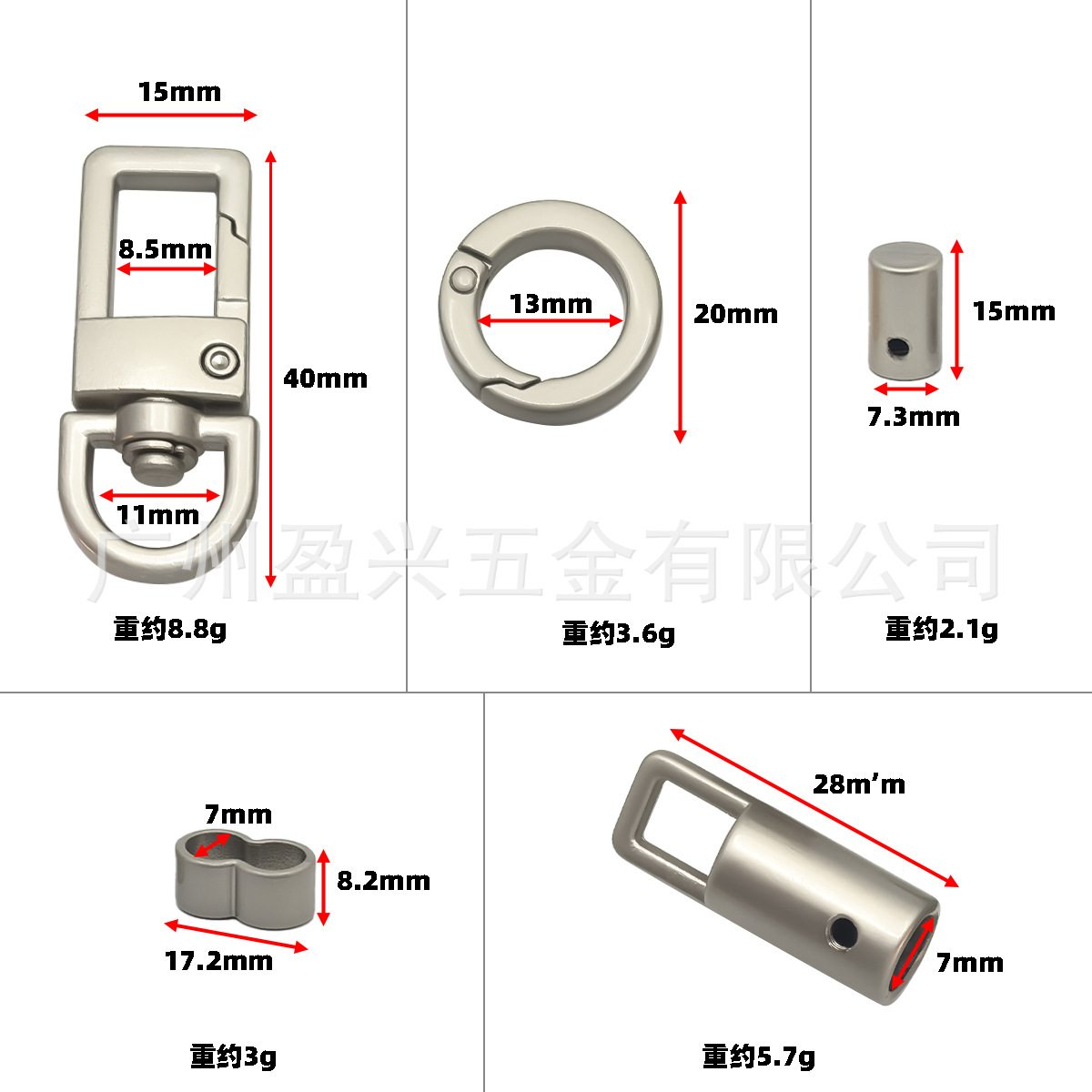 15mm

8.5mm

40mm

11mm

重约8.8g

13mm

20mm

重约3.6g

15mm

7.3mm

重约2.1g

广州盈兴五金有限公司

7mm

8.2mm

17.2mm

重约3g

28m'm

7mm

重约5.7g