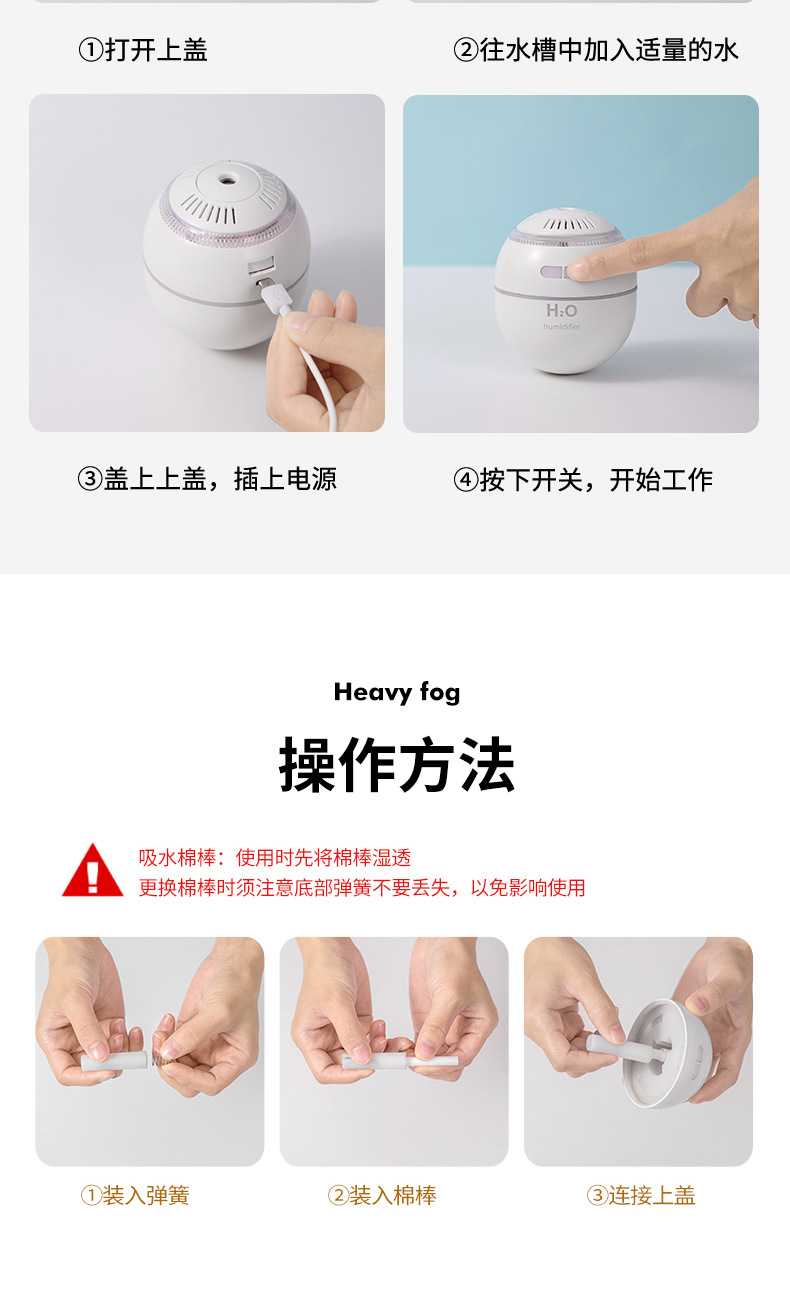 ①打开上盖

②往水槽中加入适量的水

$H_2O$
humidifier

③盖上上盖，插上电源

④按下开关，开始工作

Heavy fog

操作方法

吸水棉棒：使用时先将棉棒湿透
更换棉棒时须注意底部弹簧不要丢失，以免影响使用

①装入弹簧

②装入棉棒

③连接上盖