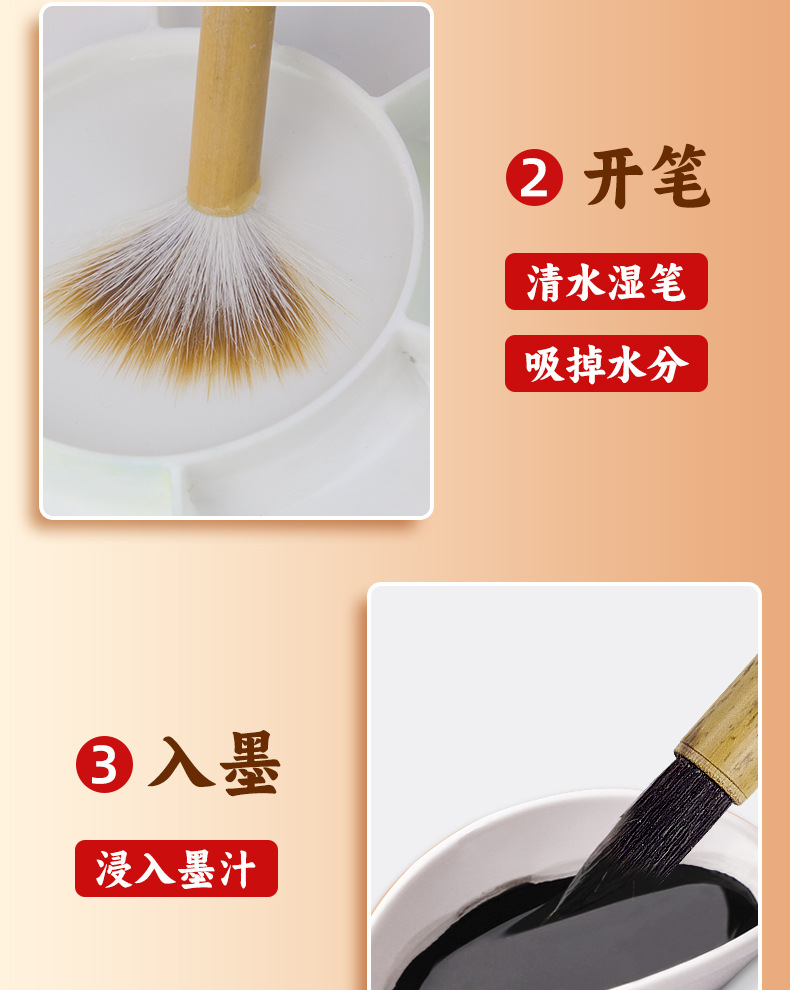 2 开笔

清水湿笔

吸掉水分

3 入墨

浸入墨汁