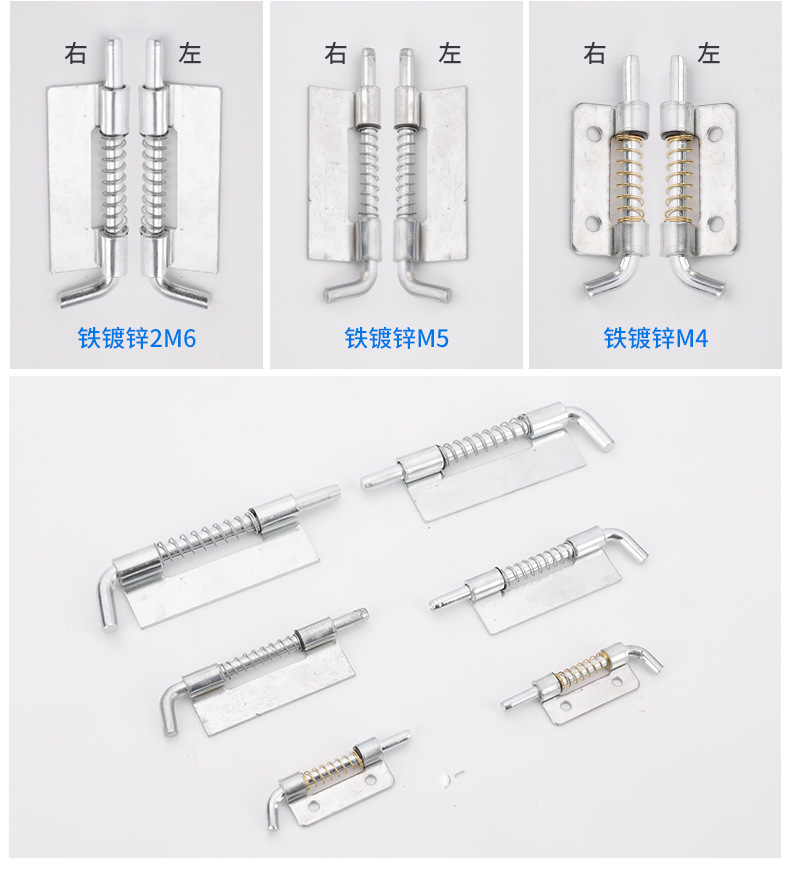 右 左

铁镀锌2M6

右 左

铁镀锌M5

右 左

铁镀锌M4