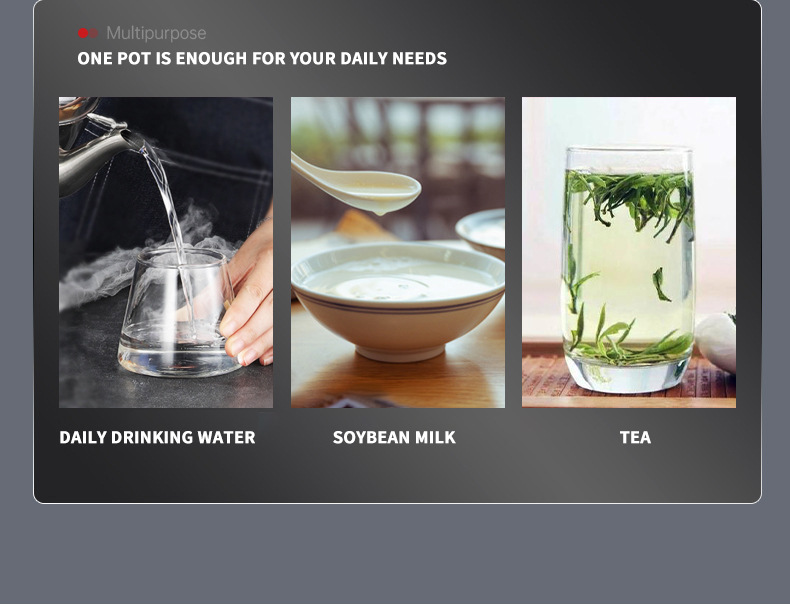 Multipurpose

ONE POT IS ENOUGH FOR YOUR DAILY NEEDS

DAILY DRINKING WATER

SOYBEAN MILK

TEA