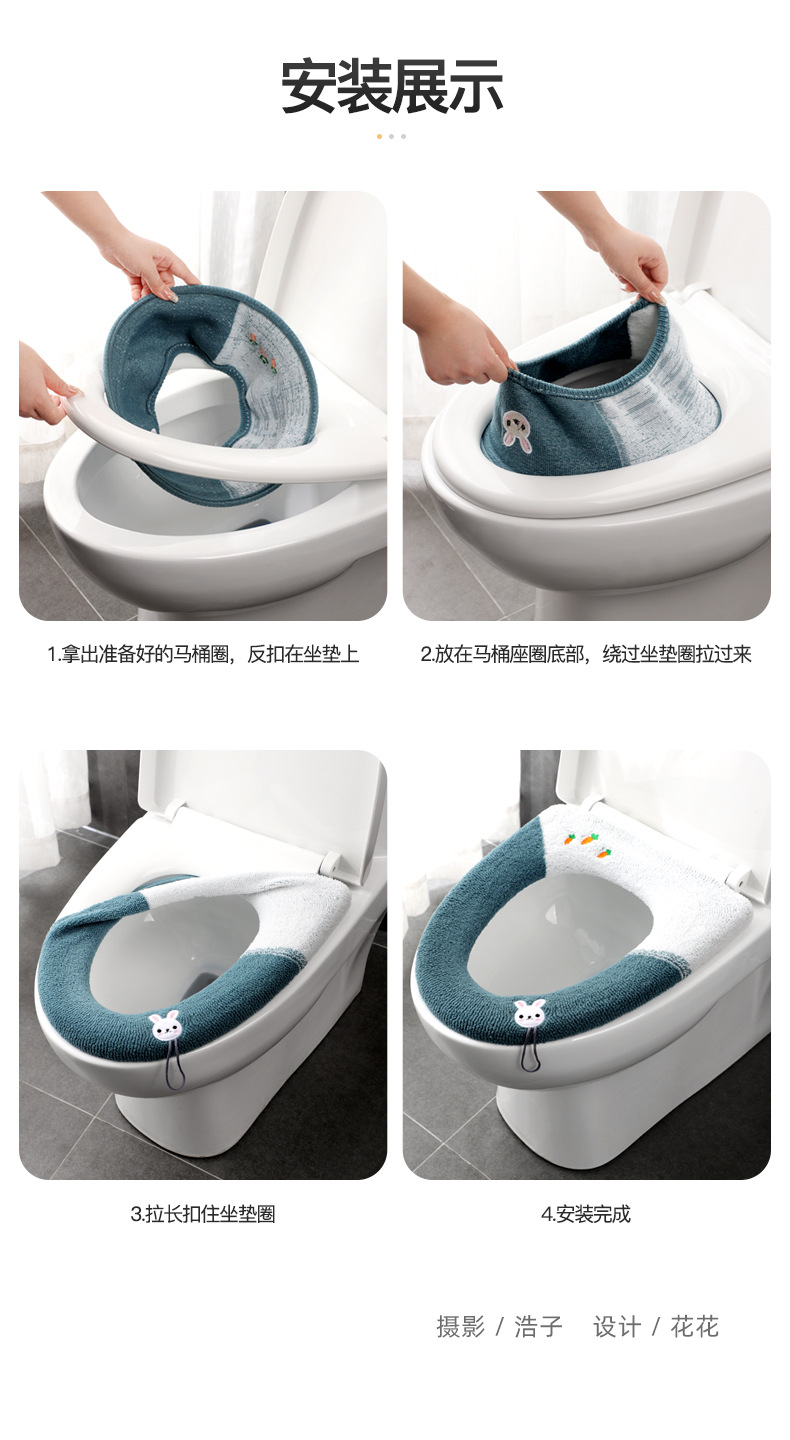 安装展示

1.拿出准备好的马桶圈，反扣在坐垫上

2.放在马桶座圈底部，绕过坐垫圈拉过来

3.拉长扣住坐垫圈

4.安装完成

摄影 / 浩子　设计 / 花花