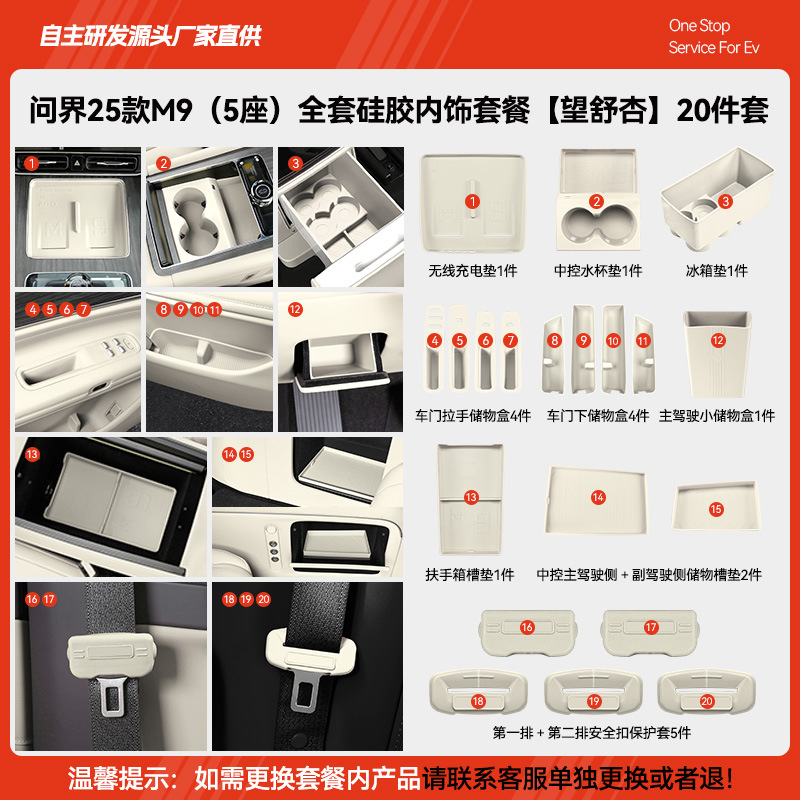 自主研发源头厂家直供

One Stop
Service For Ev

问界25款M9（5座）全套硅胶内饰套餐【望舒杏】20件套

1
2
3
4 5 6 7
8 9 10 11
12
13
14 15
16 17
18 19 20

1
无线充电垫1件
2
中控水杯垫1件
3
冰箱垫1件

4 5 6 7
车门拉手储物盒4件
8 9 10 11
车门下储物盒4件
12
主驾驶小储物盒1件

13
扶手箱槽垫1件
14 15
中控主驾驶侧 + 副驾驶侧储物槽垫2件

16 17
18 19 20
第一排 + 第二排安全扣保护套5件

温馨提示：如需更换套餐内产品请联系客服单独更换或者退!