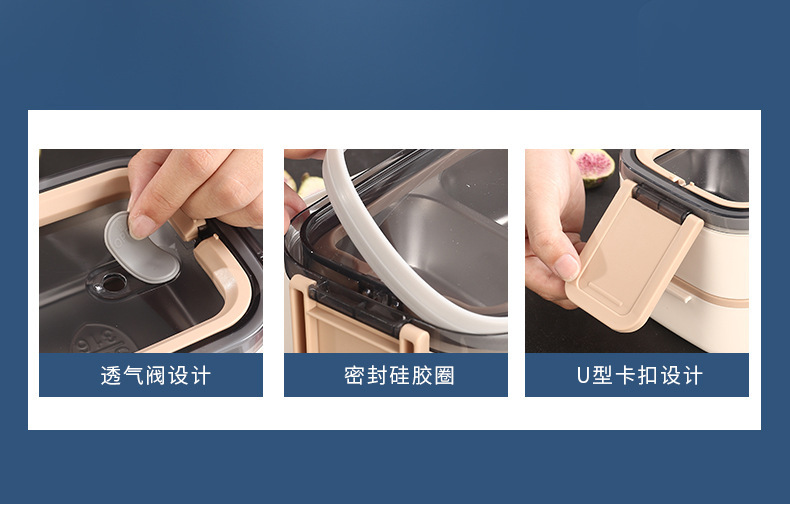 透气阀设计

密封硅胶圈

U型卡扣设计