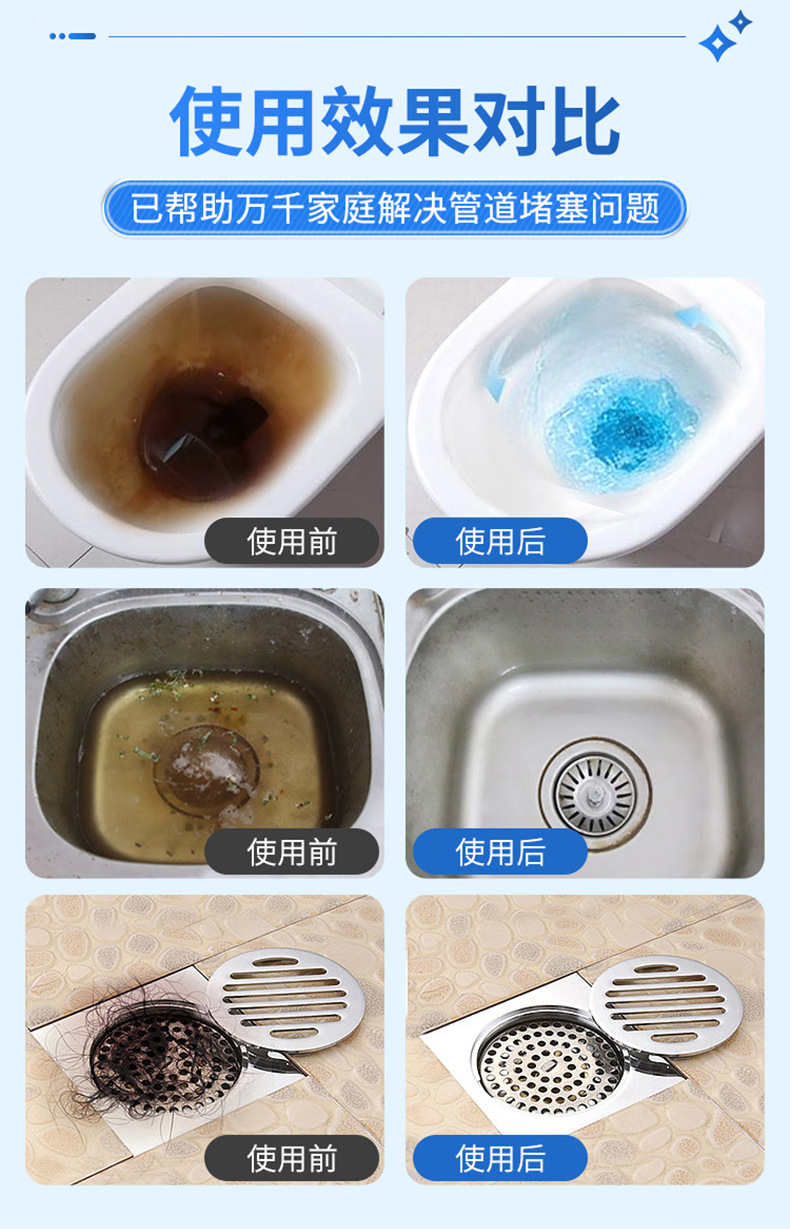 使用效果对比

已帮助万千家庭解决管道堵塞问题

使用前

使用后

使用前

使用后

使用前

使用后