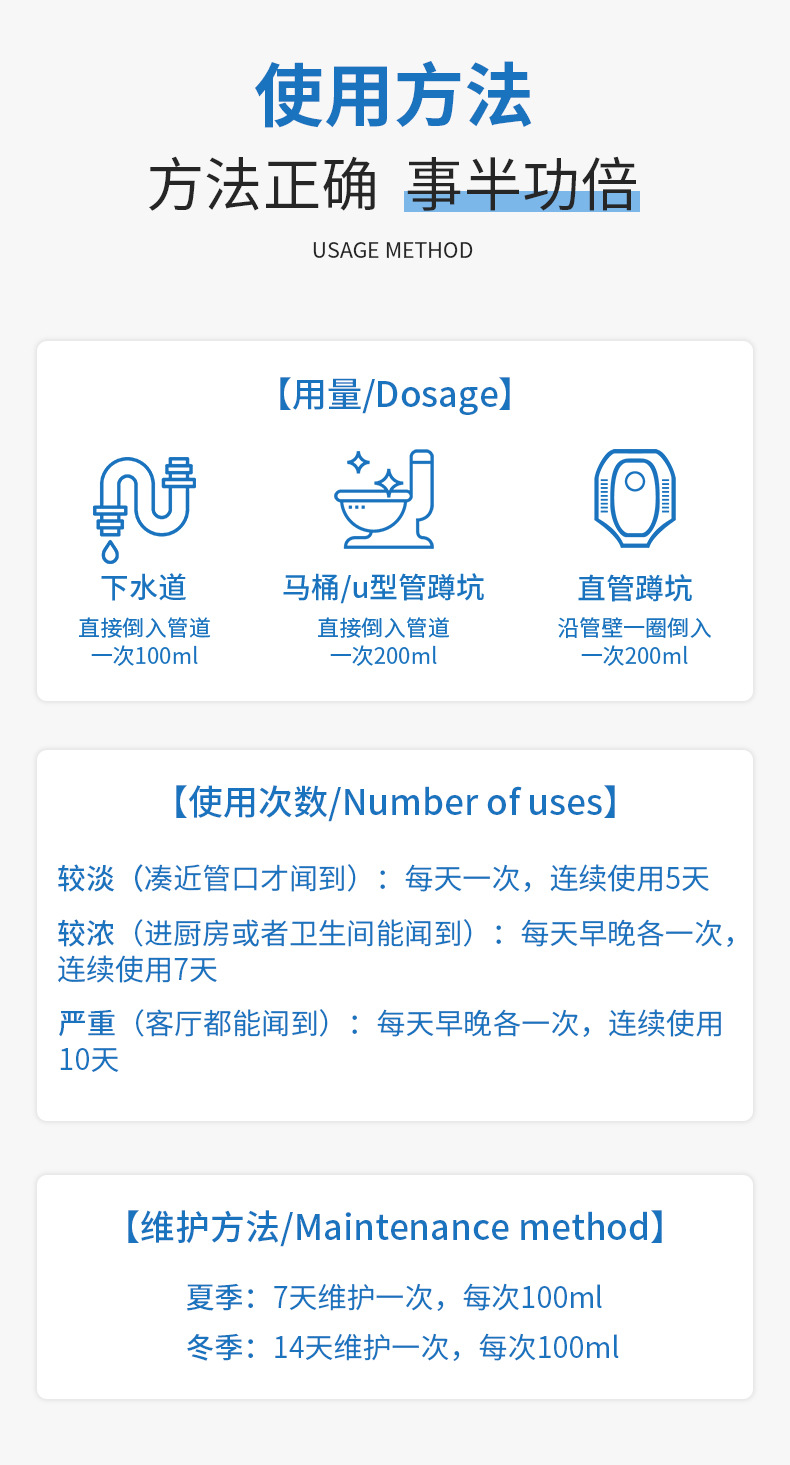 使用方法

方法正确 事半功倍

USAGE METHOD

【用量/Dosage】

下水道
直接倒入管道
一次100ml

马桶/u型管蹲坑
直接倒入管道
一次200ml

直管蹲坑
沿管壁一圈倒入
一次200ml

【使用次数/Number of uses】

较淡（凑近管口才闻到）：每天一次，连续使用5天

较浓（进厨房或者卫生间能闻到）：每天早晚各一次，连续使用7天

严重（客厅都能闻到）：每天早晚各一次，连续使用10天

【维护方法/Maintenance method】

夏季：7天维护一次，每次100ml

冬季：14天维护一次，每次100ml