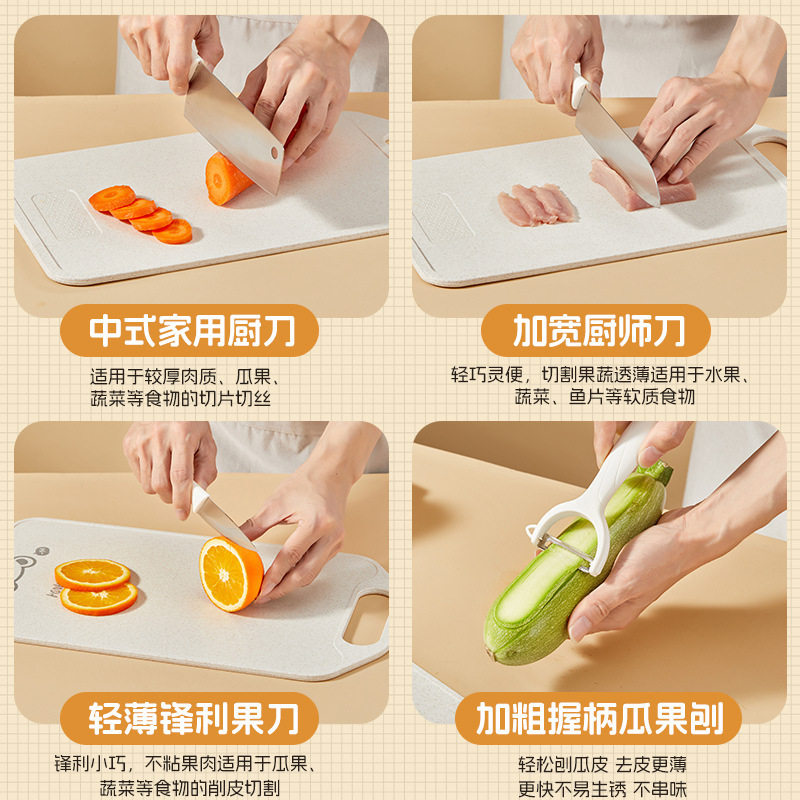 中式家用厨刀

适用于较厚肉质、瓜果、蔬菜等食物的切片切丝

加宽厨师刀

轻巧灵便，切割果蔬透薄适用于水果、蔬菜、鱼片等软质食物

轻薄锋利果刀

锋利小巧，不粘果肉适用于瓜果、蔬菜等食物的削皮切割

加粗握柄瓜果刨

轻松刨瓜皮 去皮更薄
更快不易生锈 不串味