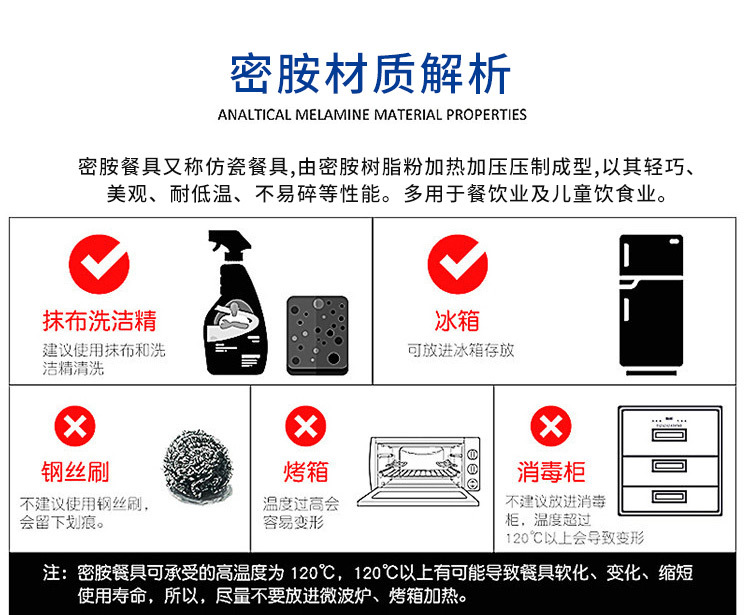 密胺材质解析

ANALTICAL MELAMINE MATERIAL PROPERTIES

密胺餐具又称仿瓷餐具,由密胺树脂粉加热加压压制成型,以其轻巧、美观、耐低温、不易碎等性能。多用于餐饮业及儿童饮食业。

抹布洗洁精
建议使用抹布和洗洁精清洗

冰箱
可放进冰箱存放

钢丝刷
不建议使用钢丝刷,会留下划痕。

烤箱
温度过高会容易变形

消毒柜
不建议放进消毒柜,温度超过120℃以上会导致变形

注:密胺餐具可承受的高温度为 120℃,120℃以上有可能导致餐具软化、变化、缩短使用寿命,所以,尽量不要放进微波炉、烤箱加热。