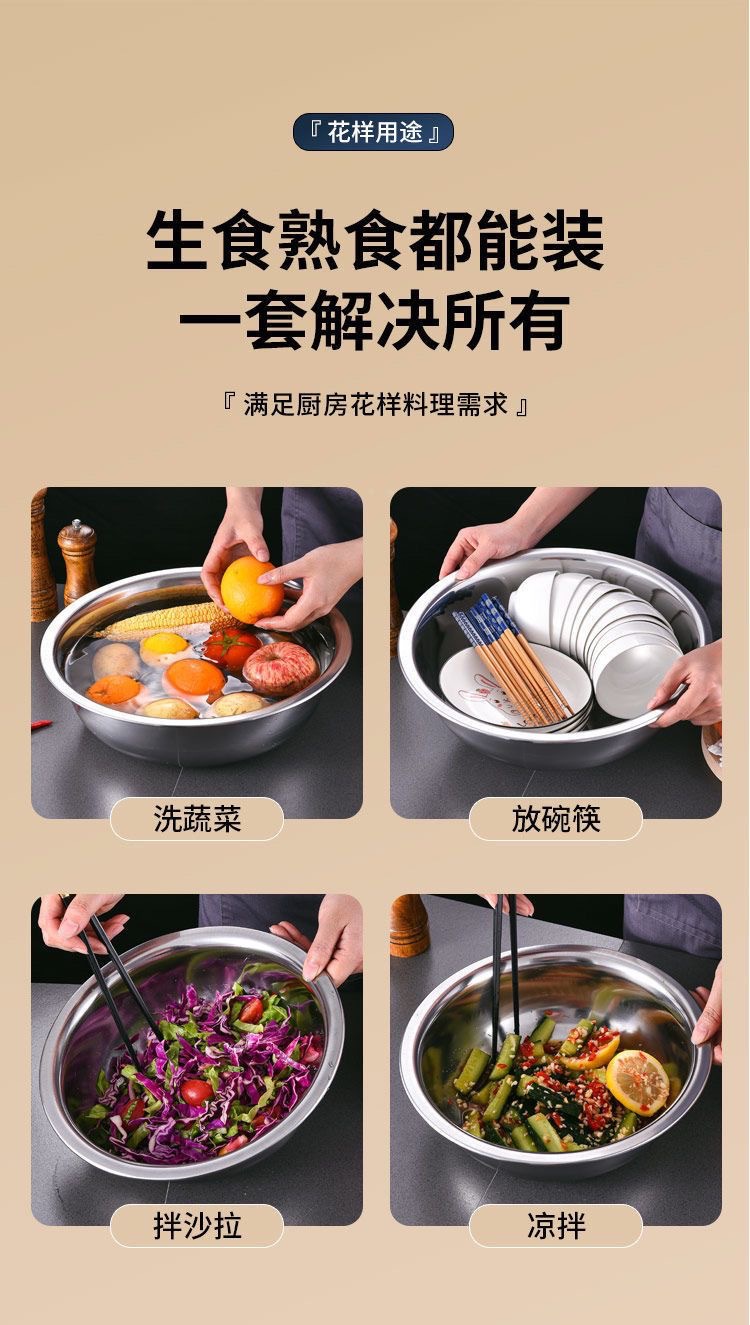 『花样用途』

生食熟食都能装
一套解决所有

『满足厨房花样料理需求』

洗蔬菜

放碗筷

拌沙拉

凉拌