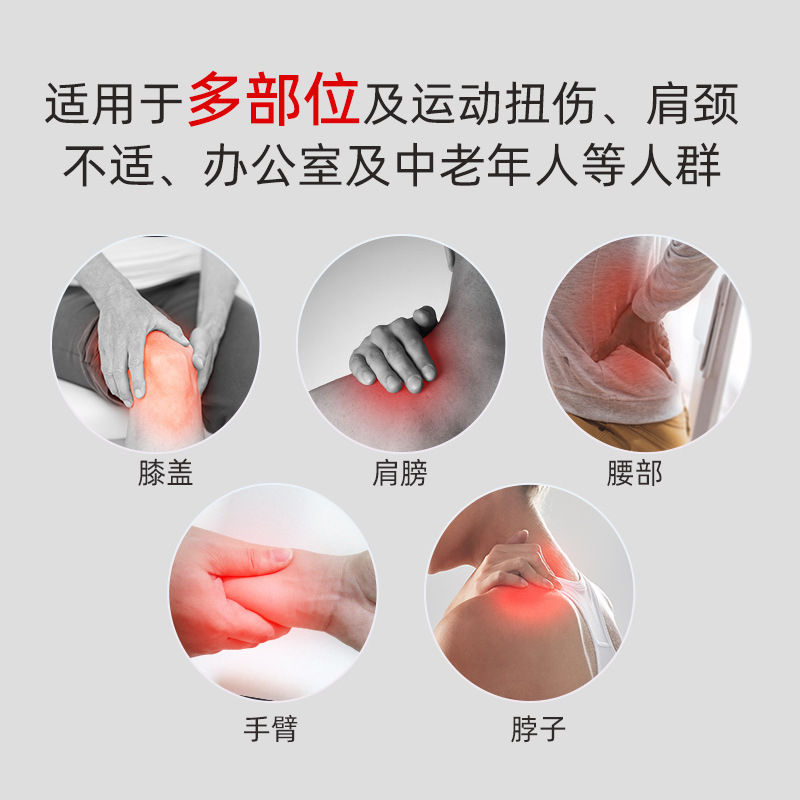 适用于多部位及运动扭伤、肩颈不适、办公室及中老年人等人群

膝盖

肩膀

腰部

手臂

脖子