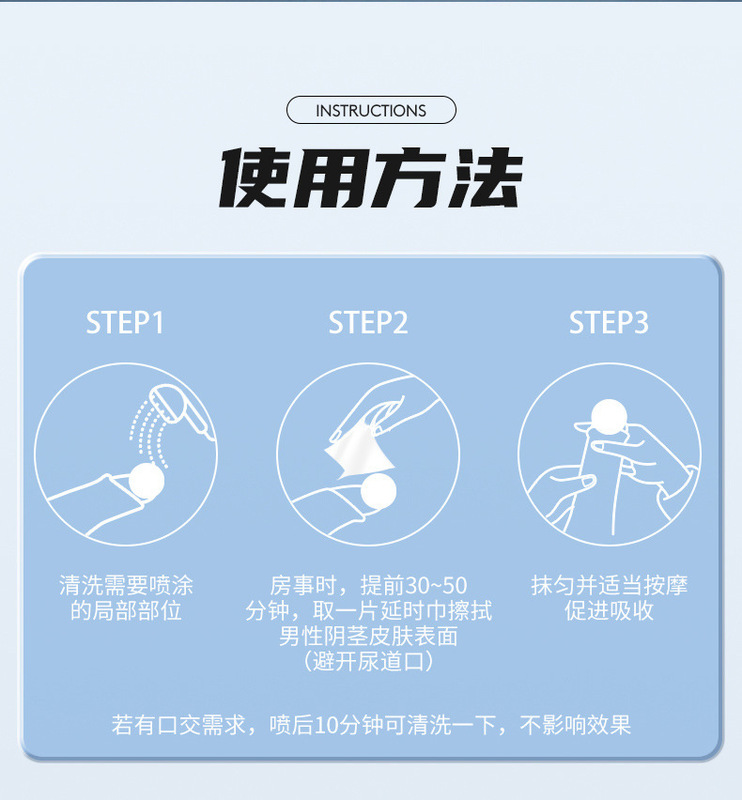 INSTRUCTIONS

使用方法

STEP1

清洗需要喷涂的局部部位

STEP2

房事时，提前30~50分钟，取一片延时巾擦拭男性阴茎皮肤表面（避开尿道口）

STEP3

抹匀并适当按摩促进吸收

若有口交需求，喷后10分钟可清洗一下，不影响效果