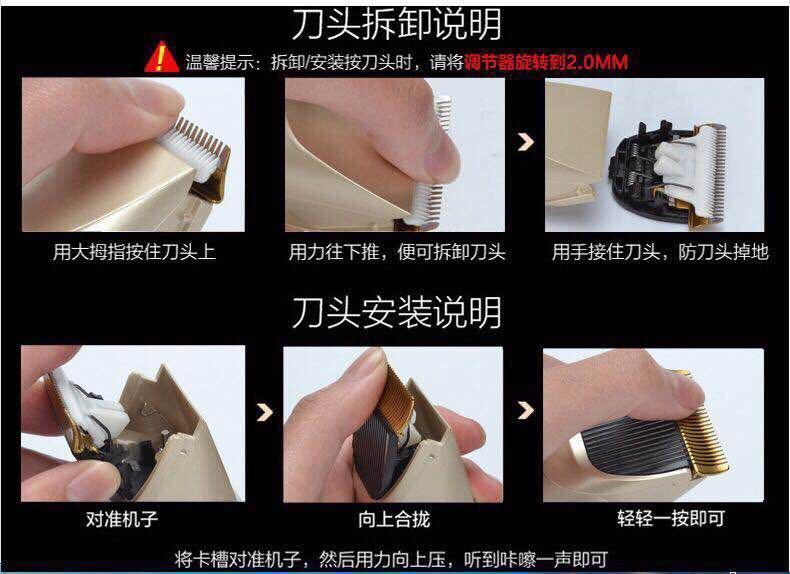 刀头拆卸说明

温馨提示：拆卸/安装按刀头时，请将调节器旋转到2.0MM

用大拇指按住刀头上

用力往下推，便可拆卸刀头

用手接住刀头，防刀头掉地

刀头安装说明

对准机子

向上合拢

轻轻一按即可

将卡槽对准机子，然后用力向上压，听到咔嚓一声即可