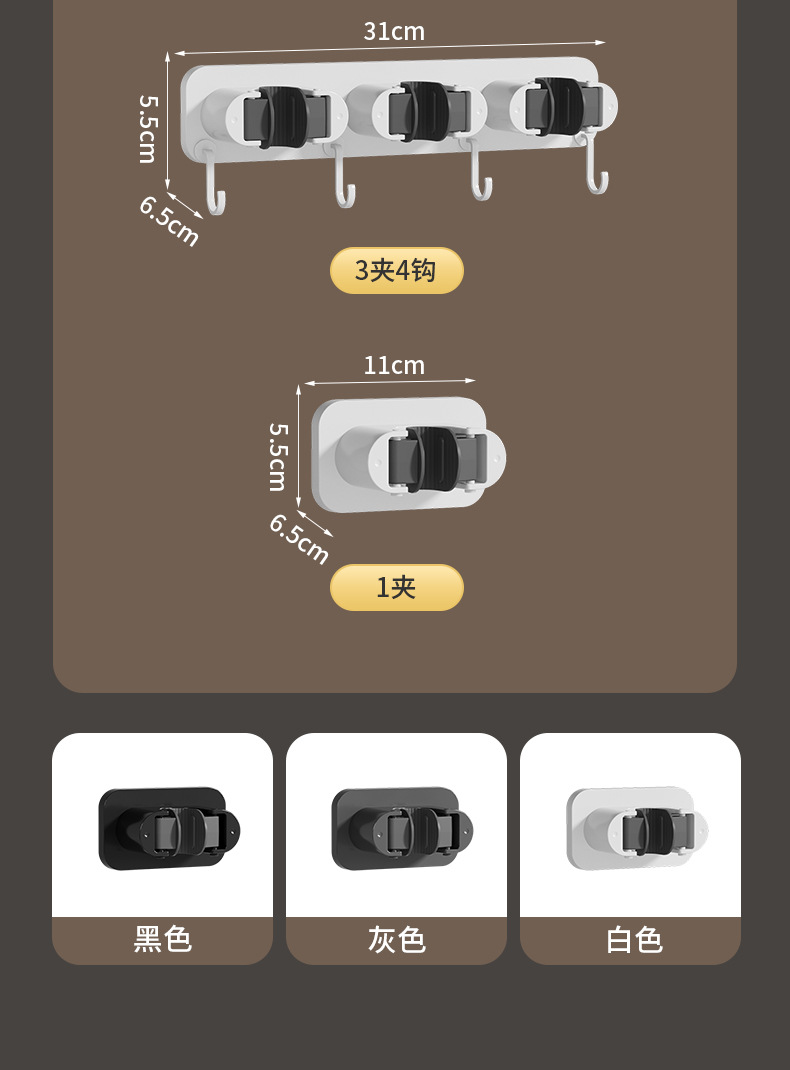 31cm

5.5cm

6.5cm

3夹4钩

11cm

5.5cm

6.5cm

1夹

黑色

灰色

白色