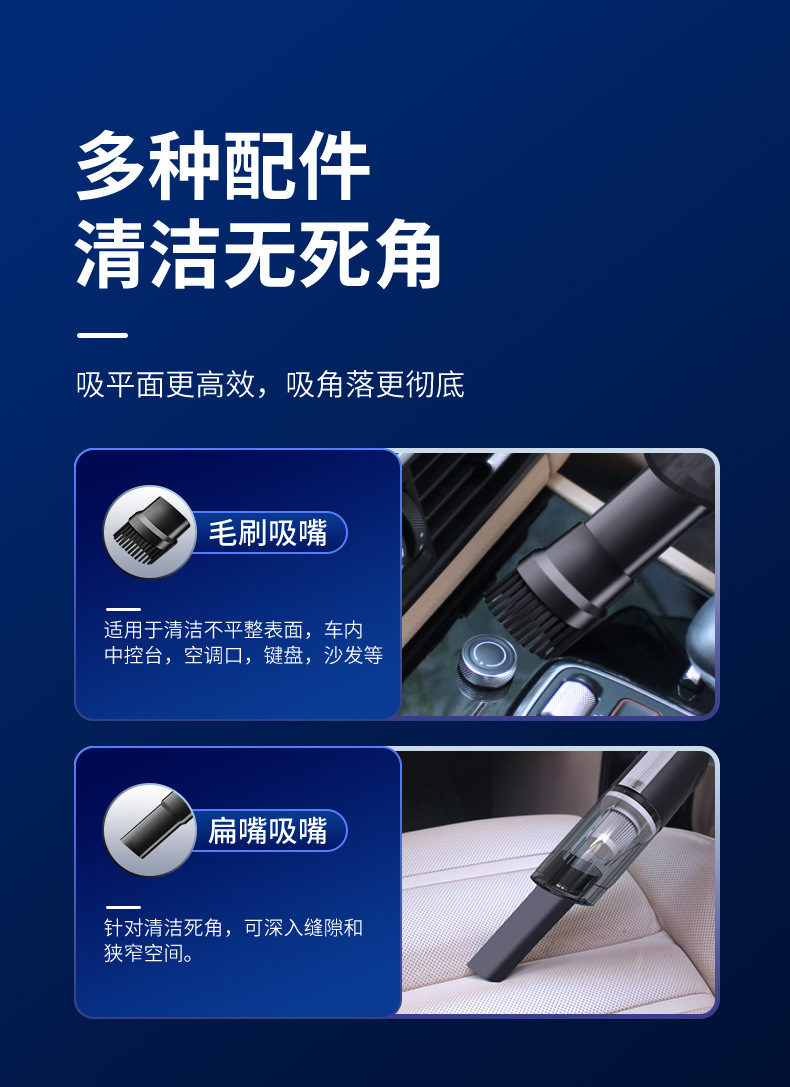 多种配件
清洁无死角

吸平面更高效，吸角落更彻底

毛刷吸嘴

适用于清洁不平整表面，车内中控台，空调口，键盘，沙发等

扁嘴吸嘴

针对清洁死角，可深入缝隙和狭窄空间。