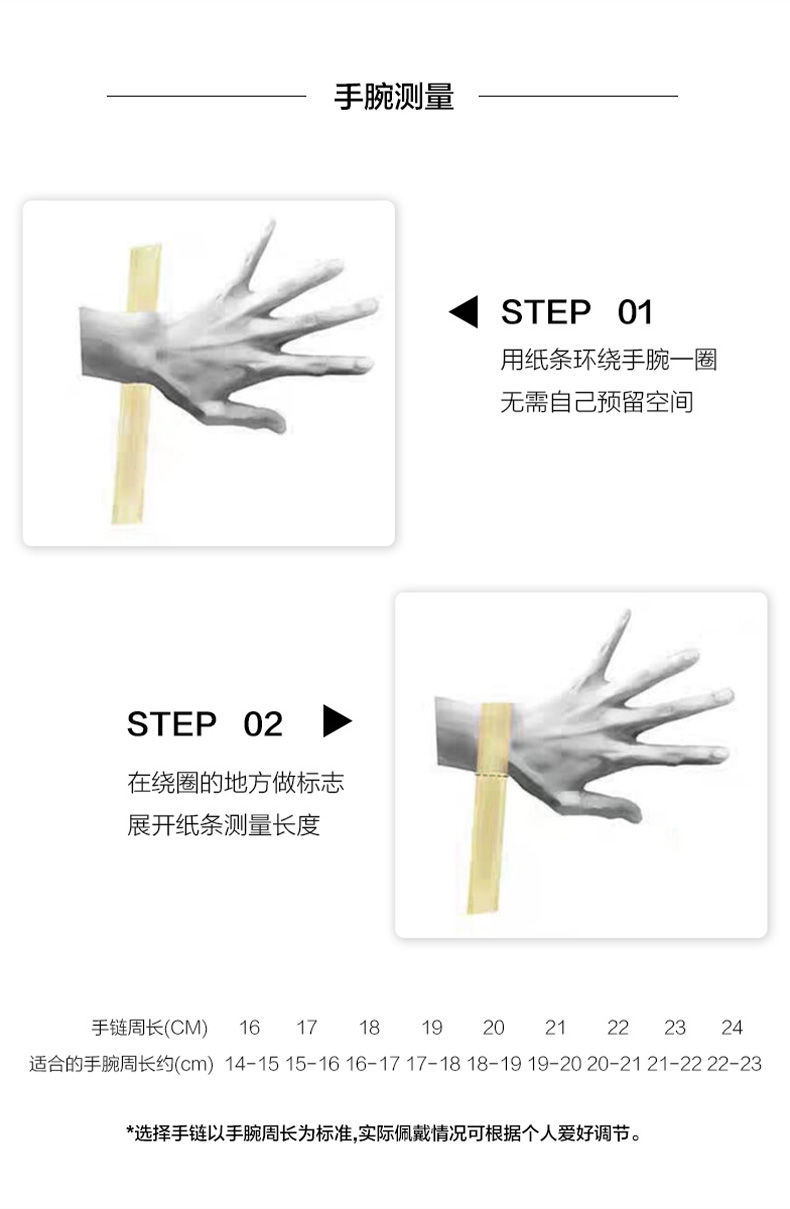 手腕测量

STEP 01
用纸条环绕手腕一圈
无需自己预留空间

STEP 02
在绕圈的地方做标志
展开纸条测量长度

| 手链周长(CM) | 16 | 17 | 18 | 19 | 20 | 21 | 22 | 23 | 24 |
|---|---|---|---|---|---|---|---|---|---|
| 适合的手腕周长约(cm) | 14-15 | 15-16 | 16-17 | 17-18 | 18-19 | 19-20 | 20-21 | 21-22 | 22-23 |

*选择手链以手腕周长为标准,实际佩戴情况可根据个人爱好调节。