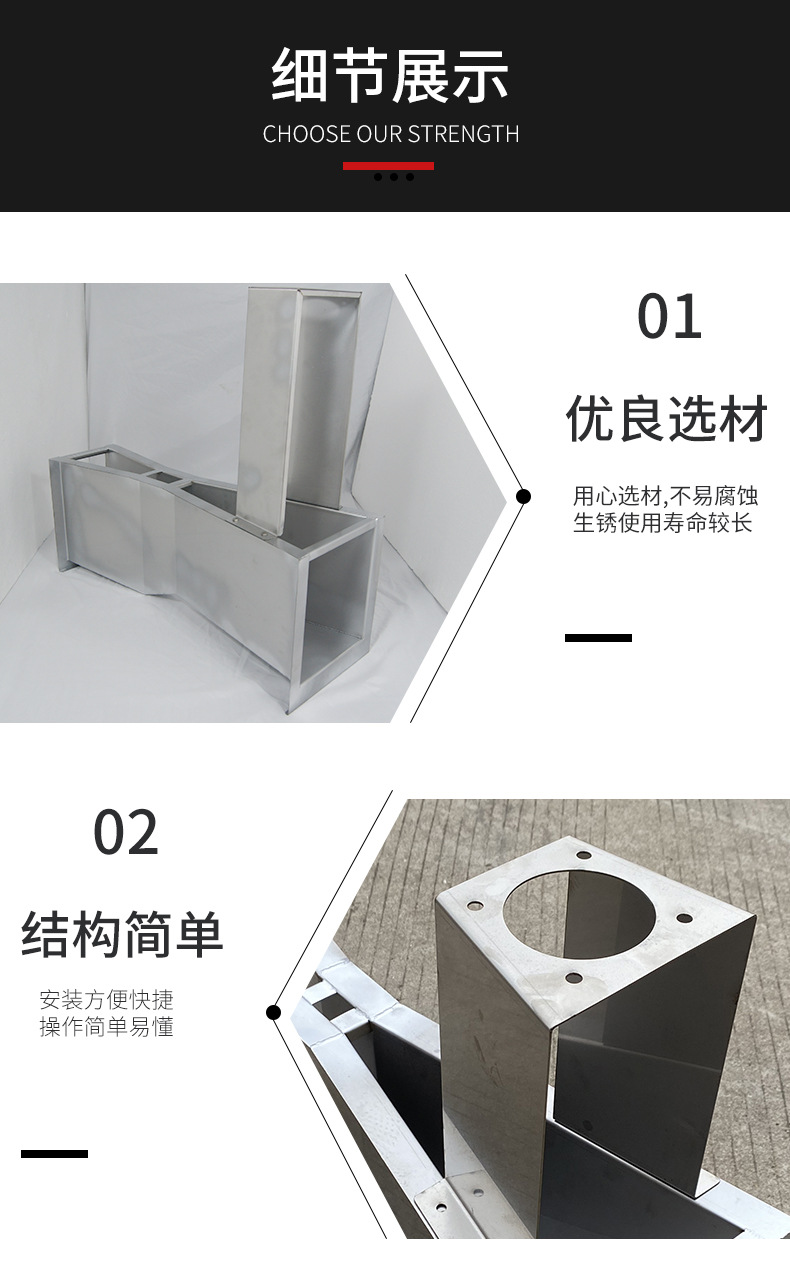 细节展示
CHOOSE OUR STRENGTH

01

优良选材

用心选材,不易腐蚀
生锈使用寿命较长

02

结构简单

安装方便快捷
操作简单易懂