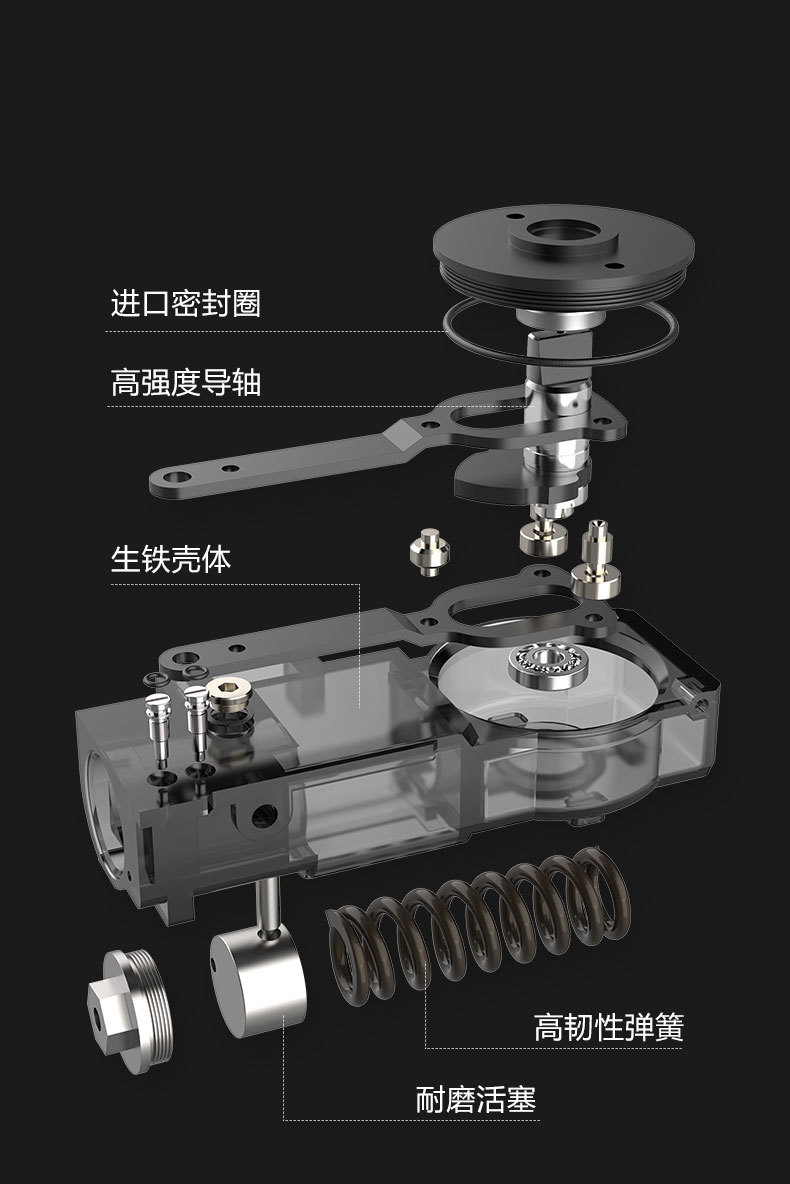 进口密封圈

高强度导轴

生铁壳体

高韧性弹簧

耐磨活塞