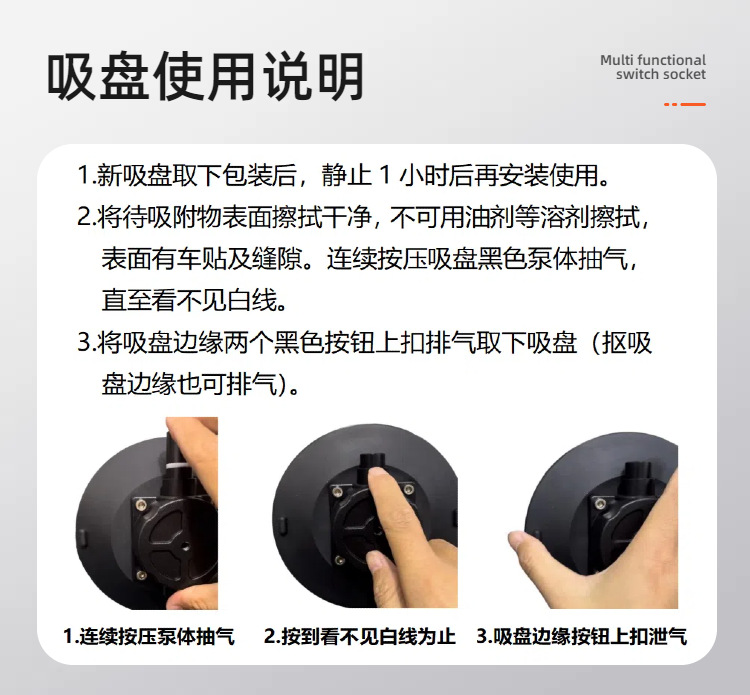 吸盘使用说明

Multi functional switch socket

1.新吸盘取下包装后，静止 1 小时后再安装使用。

2.将待吸附物表面擦拭干净，不可用油剂等溶剂擦拭，表面有车贴及缝隙。连续按压吸盘黑色泵体抽气，直至看不见白线。

3.将吸盘边缘两个黑色按钮上扣排气取下吸盘（抠吸盘边缘也可排气）。

1.连续按压泵体抽气

2.按到看不见白线为止

3.吸盘边缘按钮上扣泄气