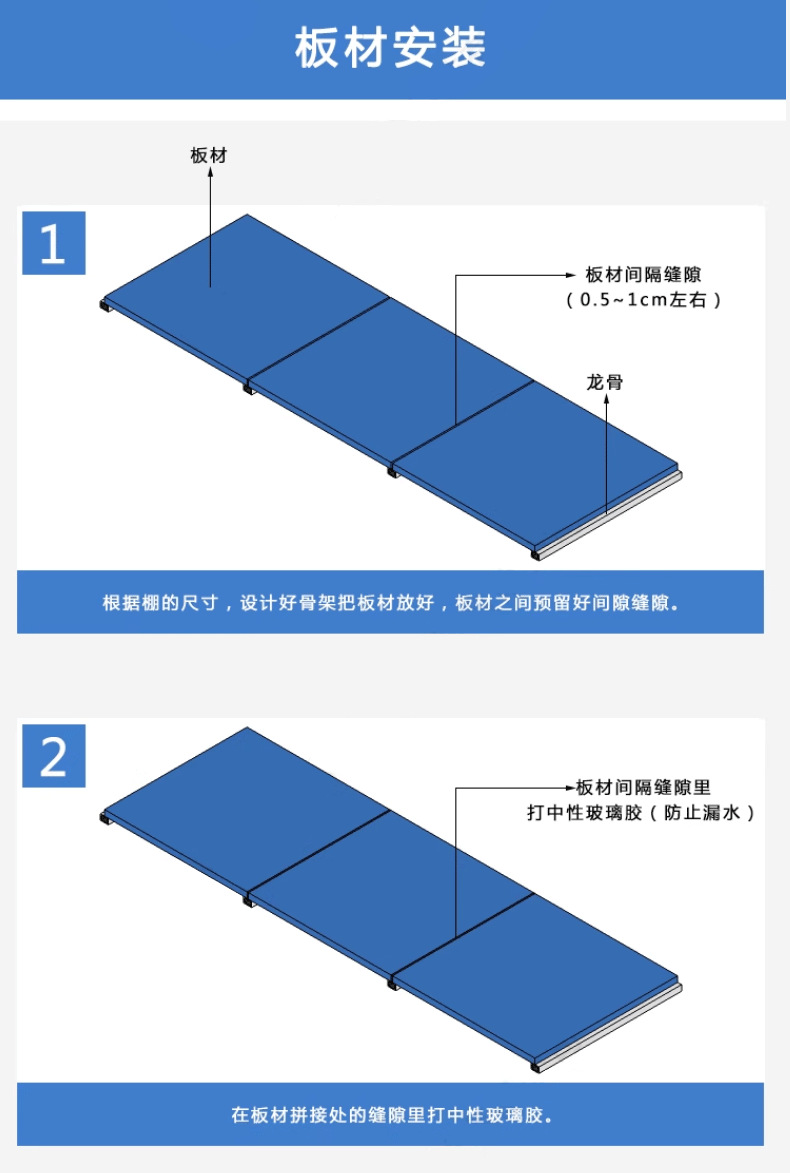 板材安装

1

板材

板材间隔缝隙
（0.5~1cm左右）

龙骨

根据棚的尺寸，设计好骨架把板材放好，板材之间预留好间隙缝隙。

2

板材间隔缝隙里
打中性玻璃胶（防止漏水）

在板材拼接处的缝隙里打中性玻璃胶。